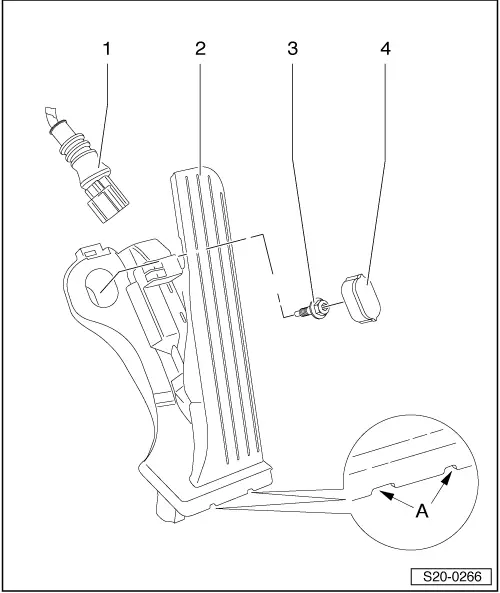 1
2
3
4
A
S20-0266