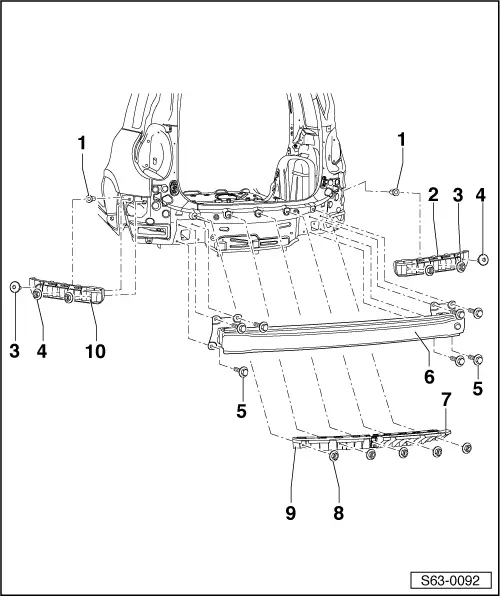 1
1
2
3
4
3
4
10
6
5
5
7
9
8
S63-0092