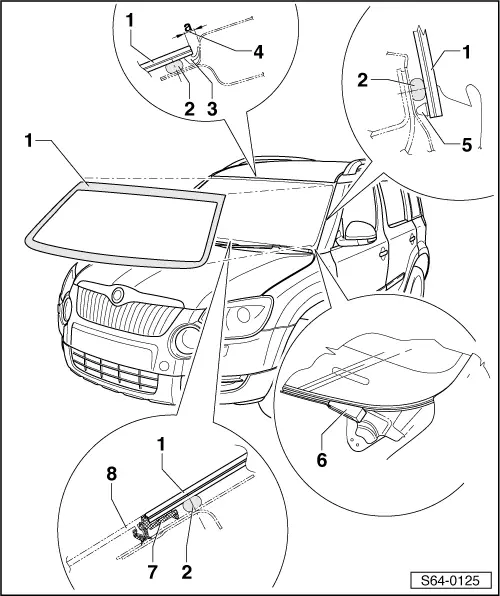 1
a
4
2
3
1
2
5
1
6
1
8
7
2
S64-0125