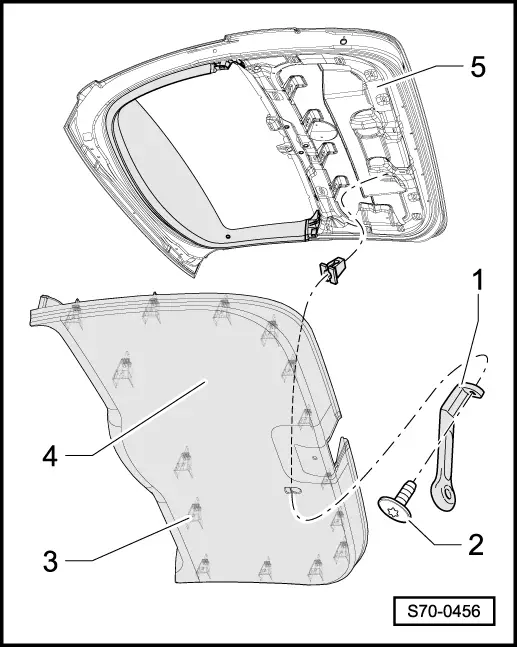 5
1
4
2
3
S70-0456