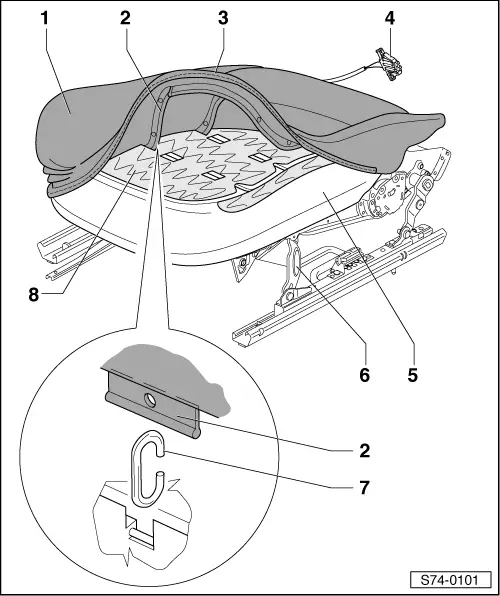 1
2
3
4
8
6
5
2
7
S74-0101