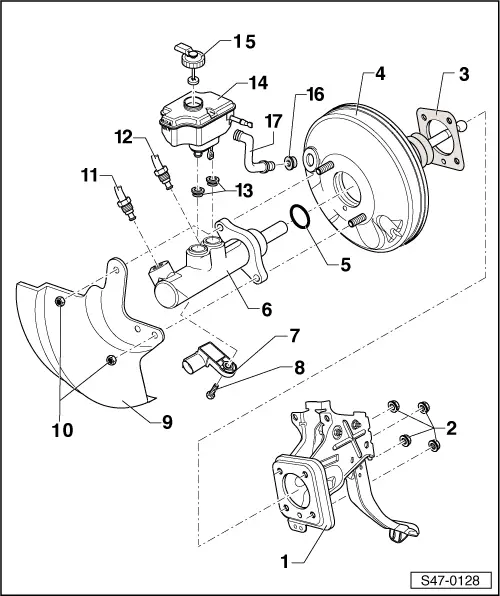 15
14
4
3
16
17
12
11
13
5
6
7
8
10
9
2
1
S47-0128