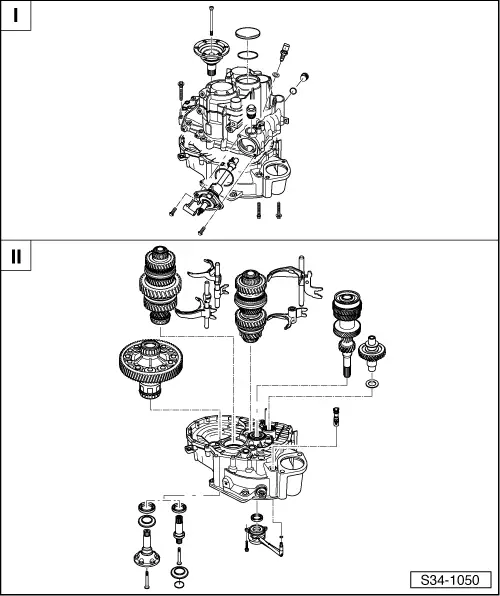 I

II

S34-1050