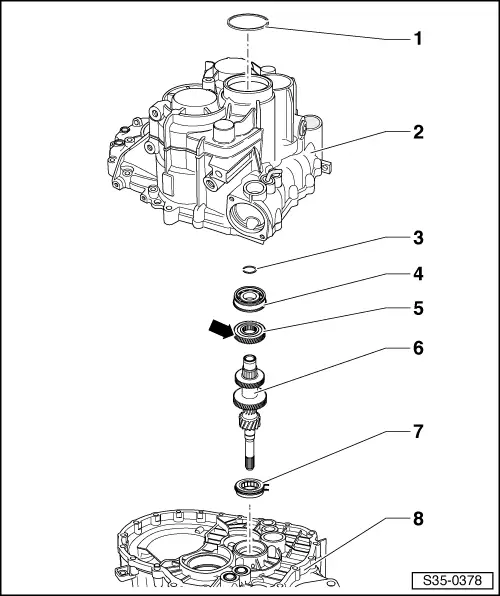 1
2
3
4
5
6
7
8
S35-0378