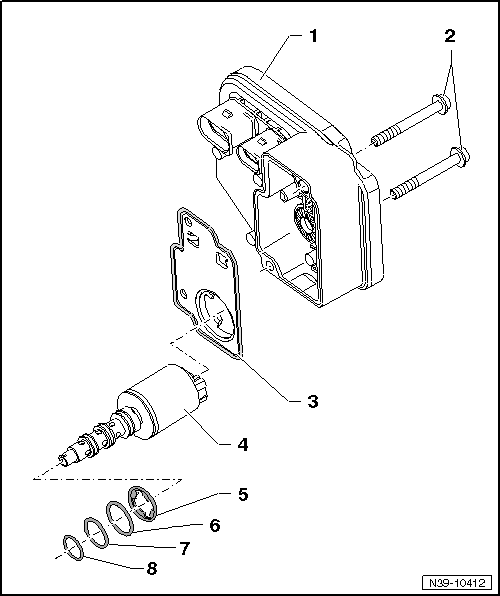 1
2
3
4
5
6
7
8
N39-10412