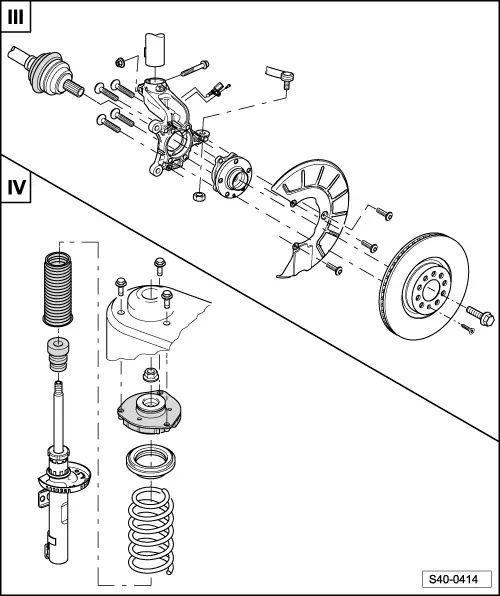 III

IV

S40-0414