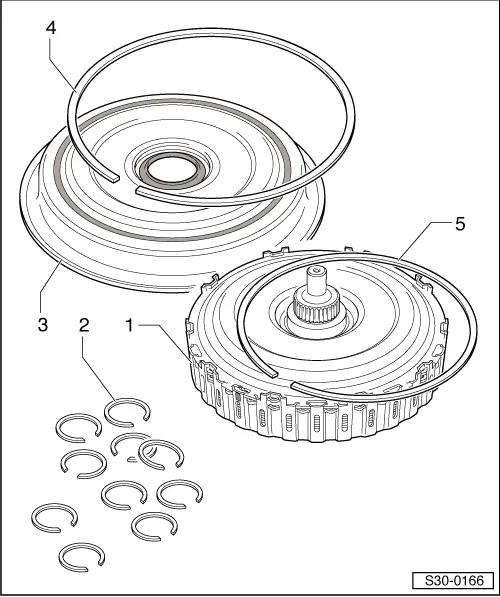 4
5
3
2
1
S30-0166