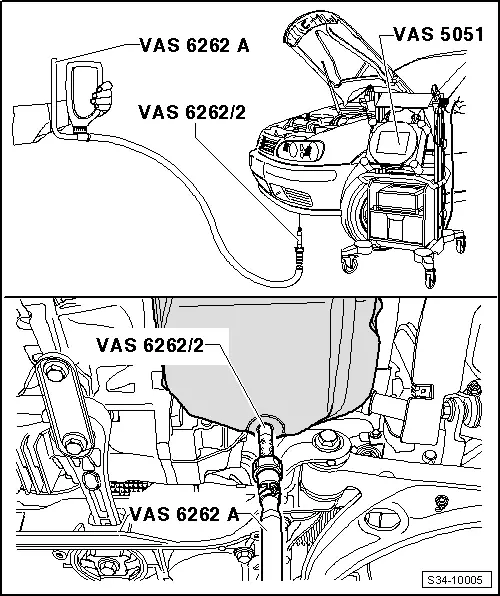 VAS 6262 A
VAS 5051
VAS 6262/2
VAS 6262/2
VAS 6262 A
S34-10005