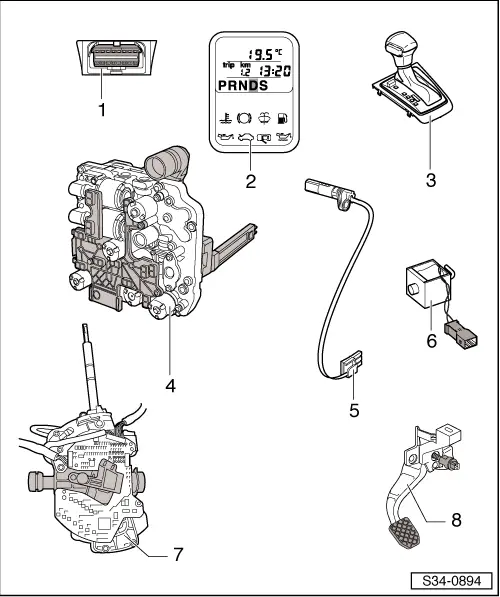 1

19.5 °C
trip km
1.2 13:20
PRNDS

2

3

4

5

6

7

8

S34-0894