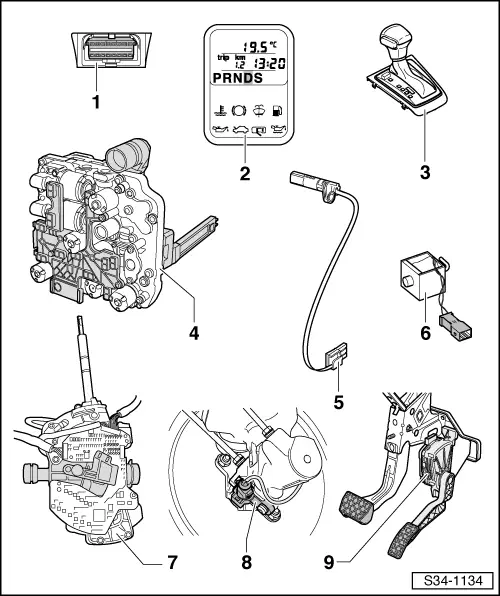 1

19.5 °C
trip km
1.2 13:20
PRNDS

2

3

4

5

6

7

8

9

S34-1134