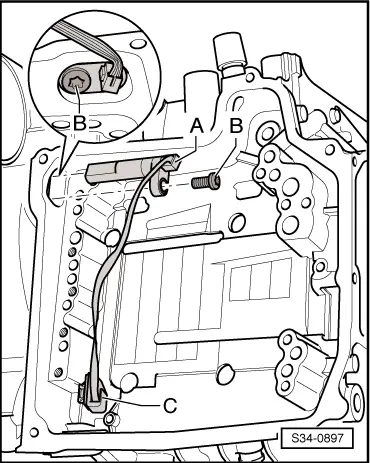 B
A
B
C
S34-0897