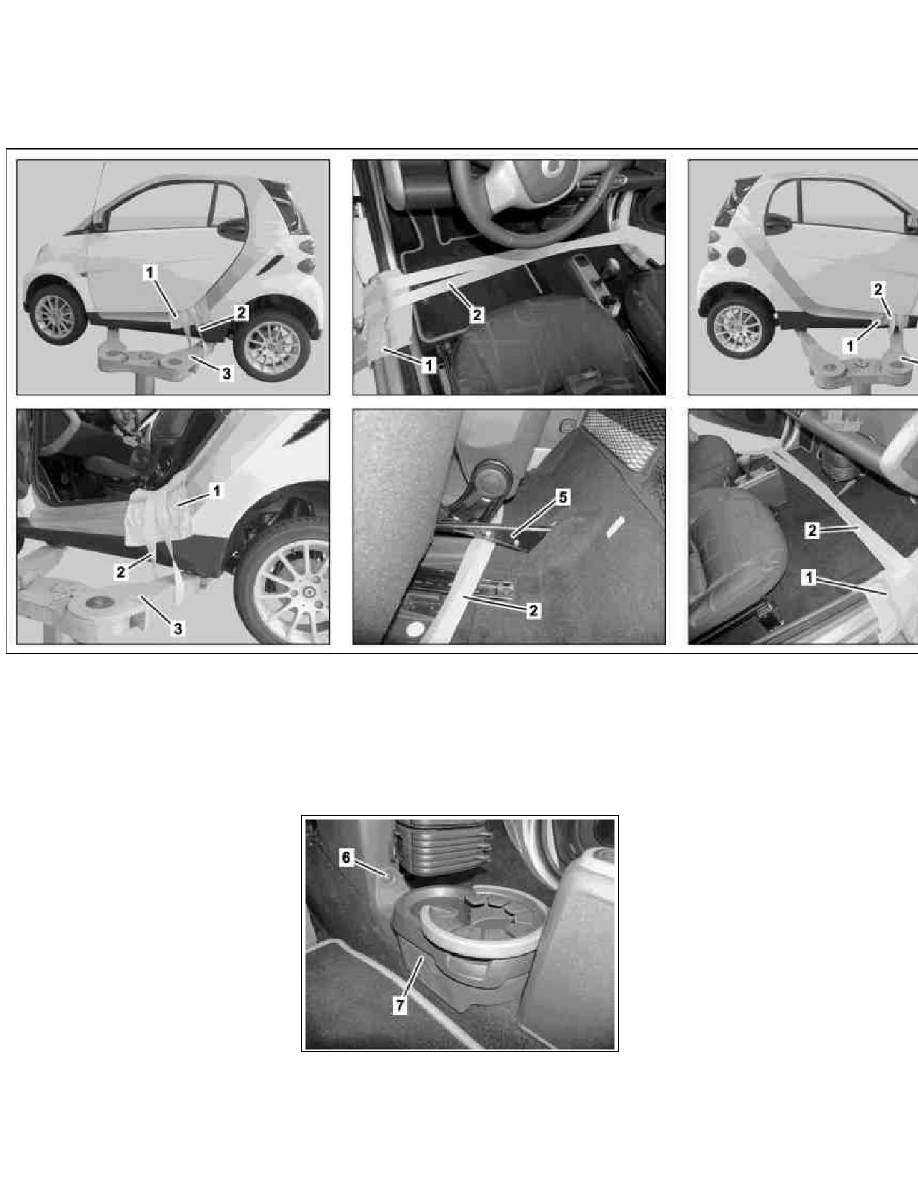 1
2
3
2
1
2
1
1
2
3
5
2
2
1
6
7