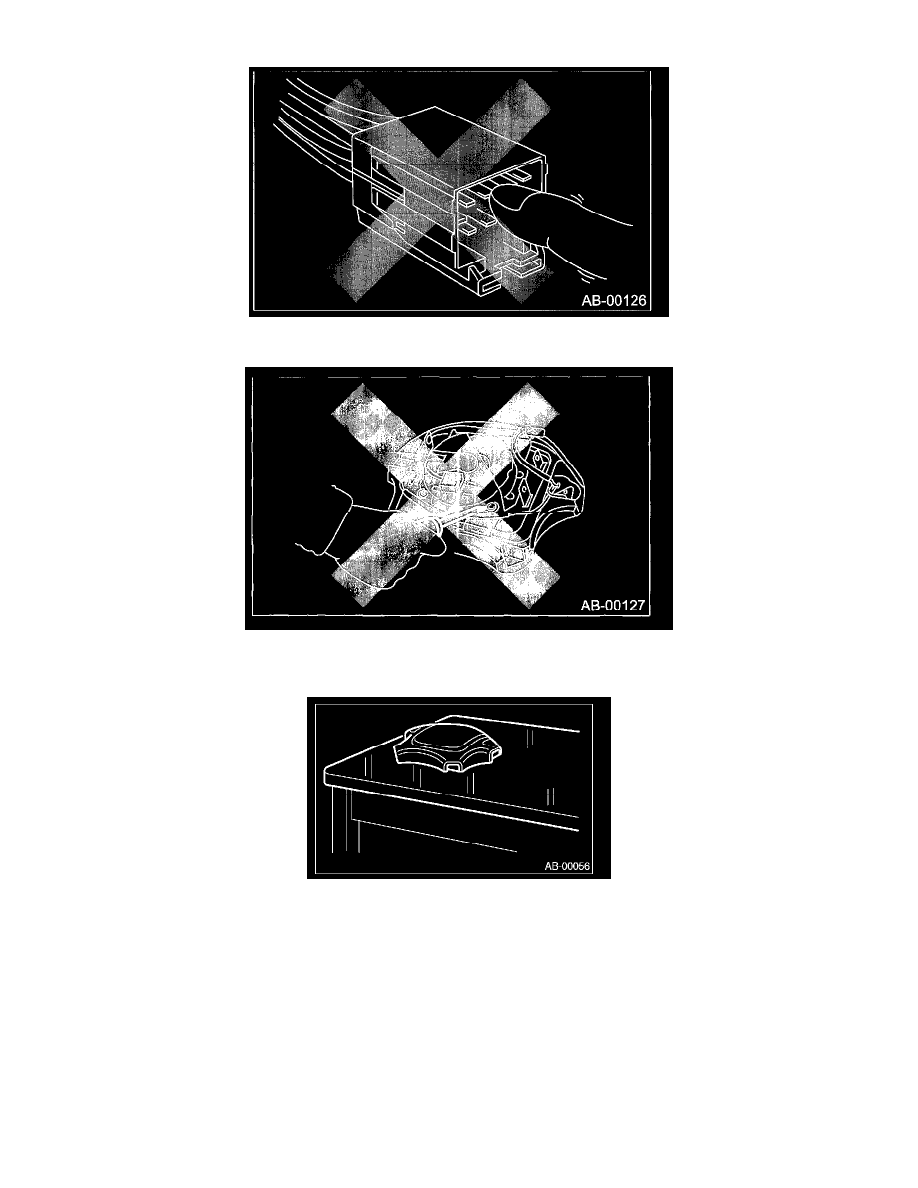 AB-00126

AB-00127

AB-00056