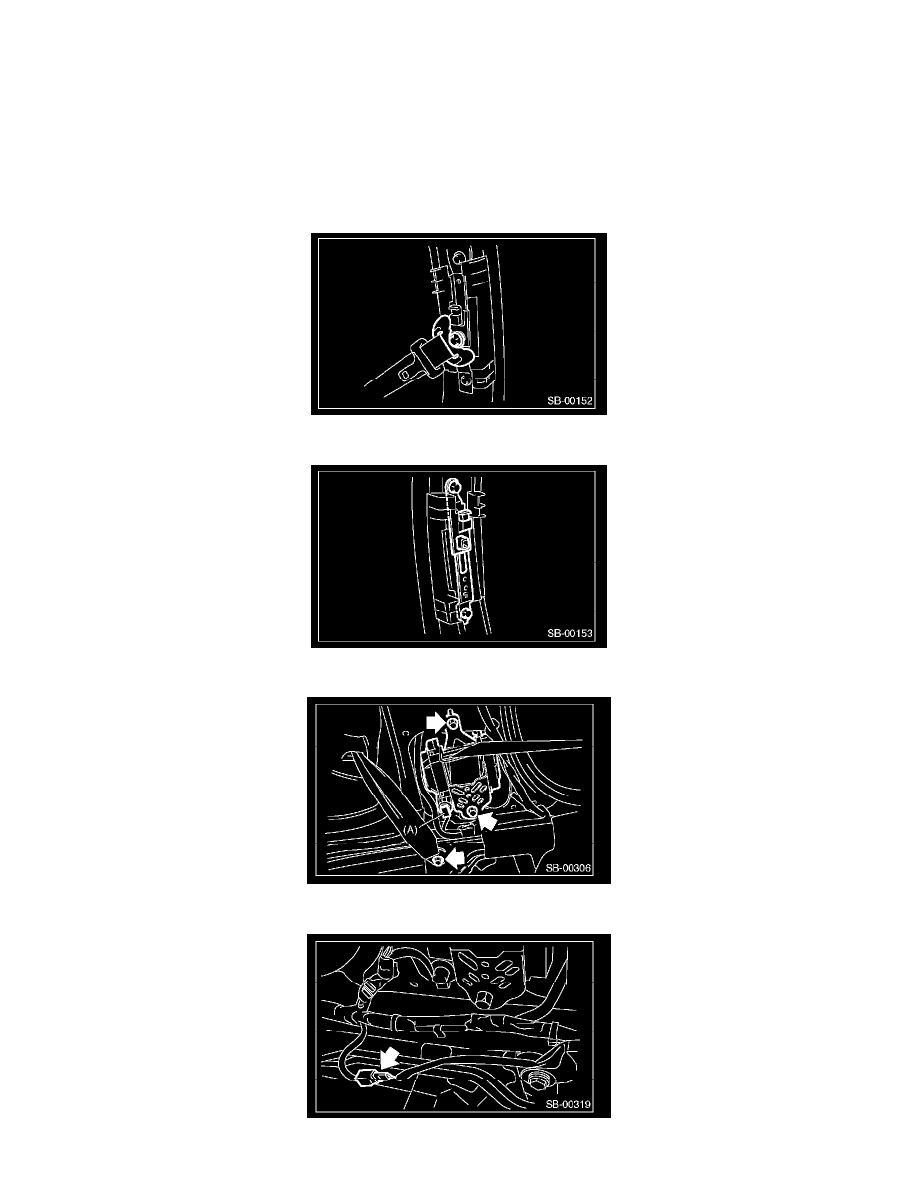 SB-00152

SB-00153

(A)

SB-00306

SB-00319