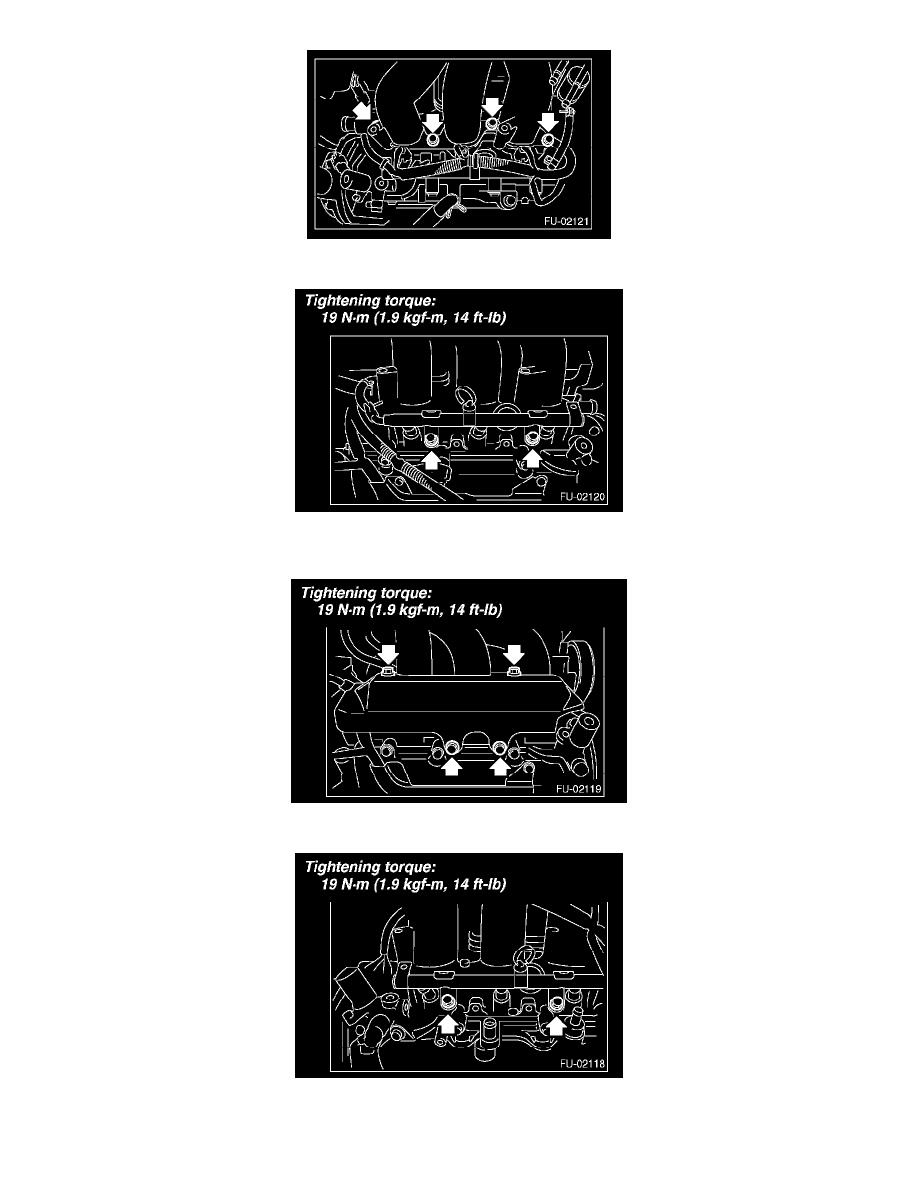 FU-02121

Tightening torque:
19 N·m (1.9 kgf-m, 14 ft-lb)

FU-02120

Tightening torque:
19 N·m (1.9 kgf-m, 14 ft-lb)

FU-02119

Tightening torque:
19 N·m (1.9 kgf-m, 14 ft-lb)

FU-02118