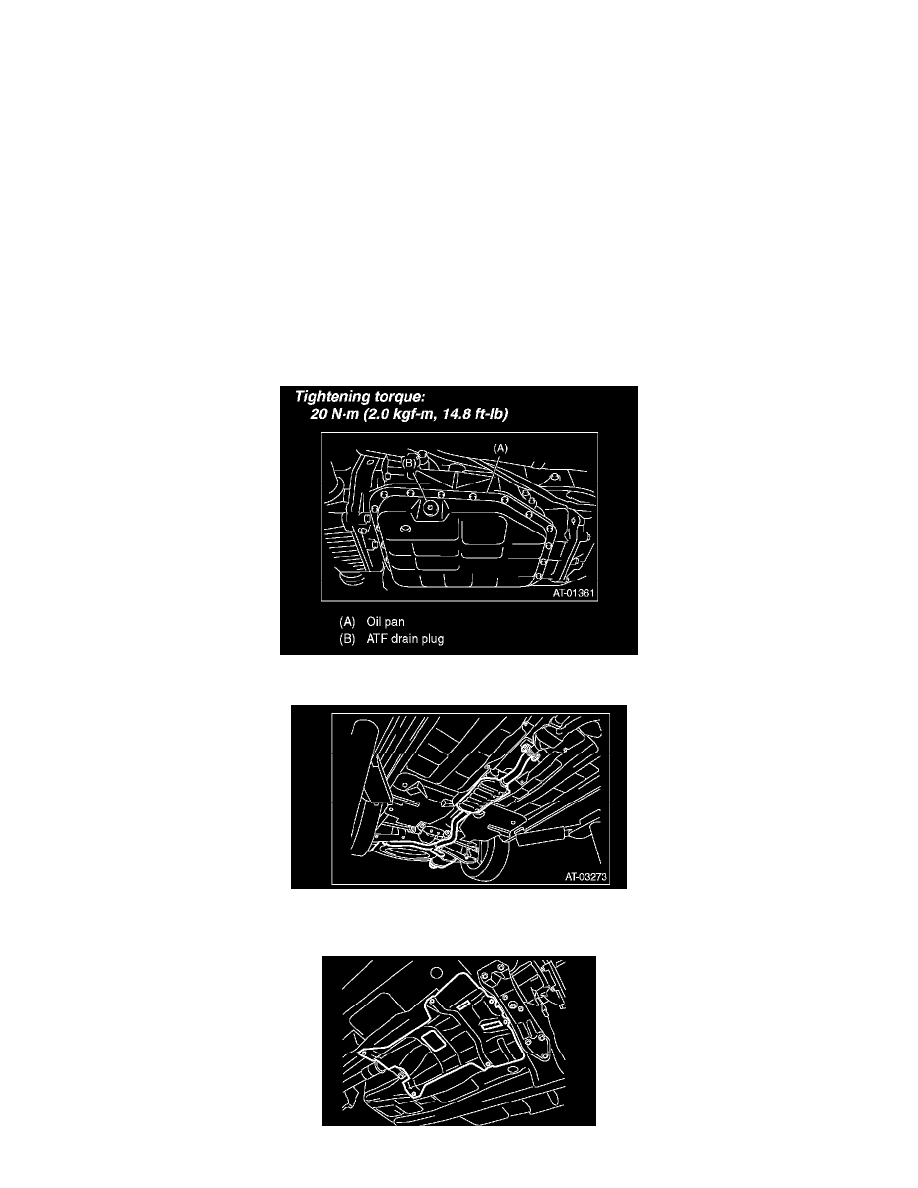 Tightening torque:
20 N·m (2.0 kgf-m, 14.8 ft-lb)

(A)

(B)

AT-01361

(A) Oil pan
(B) ATF drain plug

AT-03273