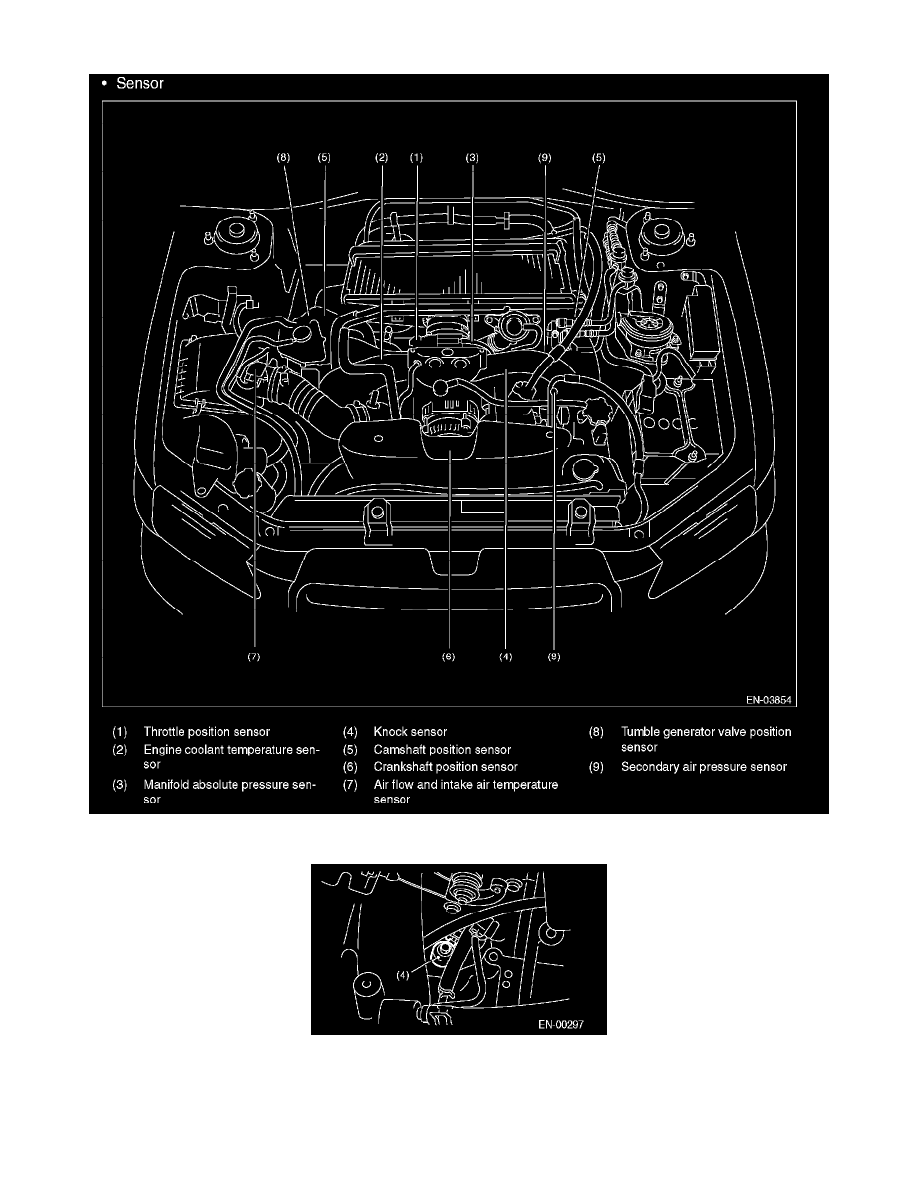 • Sensor

(8) (5) (2) (1) (3) (9) (5)

(7) (6) (4) (9)

EN-03854

(1) Throttle position sensor
(2) Engine coolant temperature sensor
(3) Manifold absolute pressure sensor
(4) Knock sensor
(5) Camshaft position sensor
(6) Crankshaft position sensor
(7) Air flow and intake air temperature sensor
(8) Tumble generator valve position sensor
(9) Secondary air pressure sensor

(4)

EN-00297