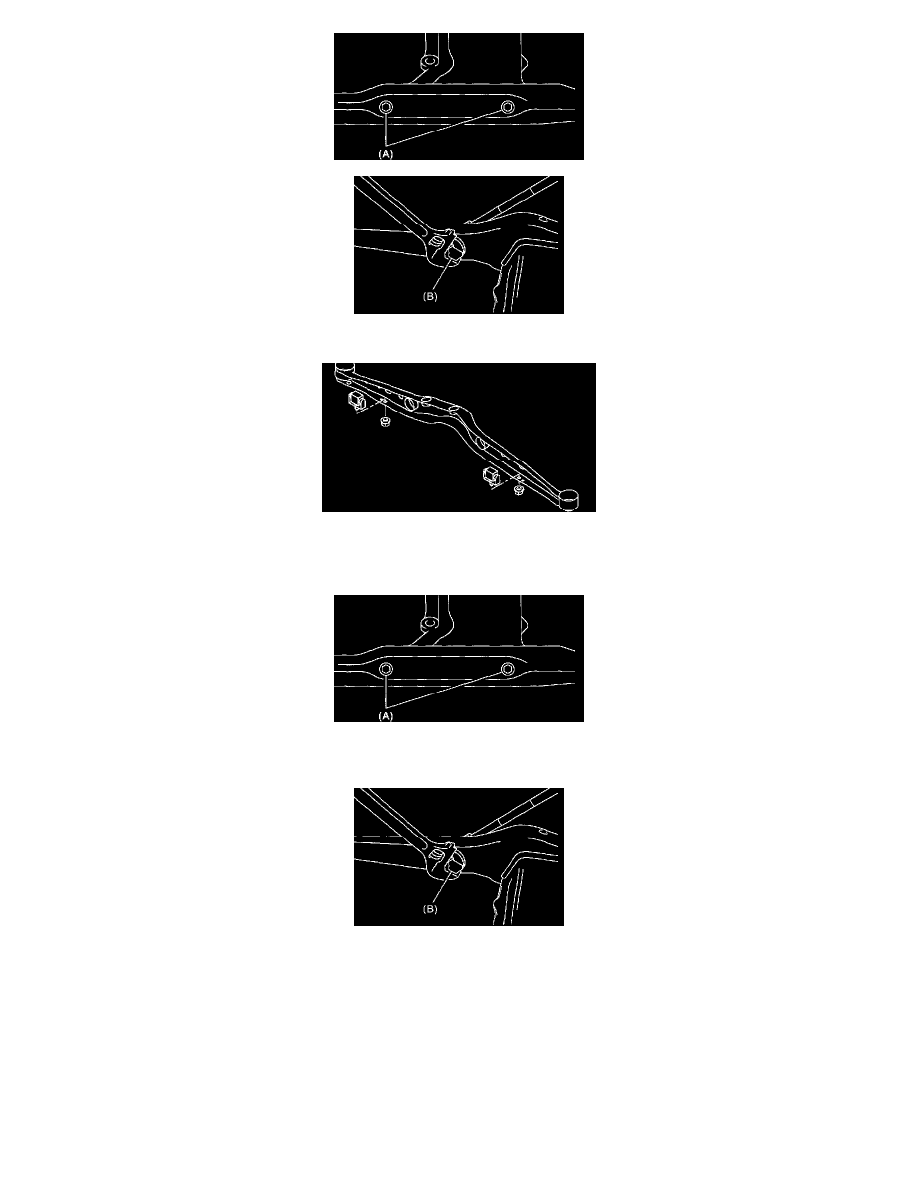 (A)

(B)

(A)

(B)