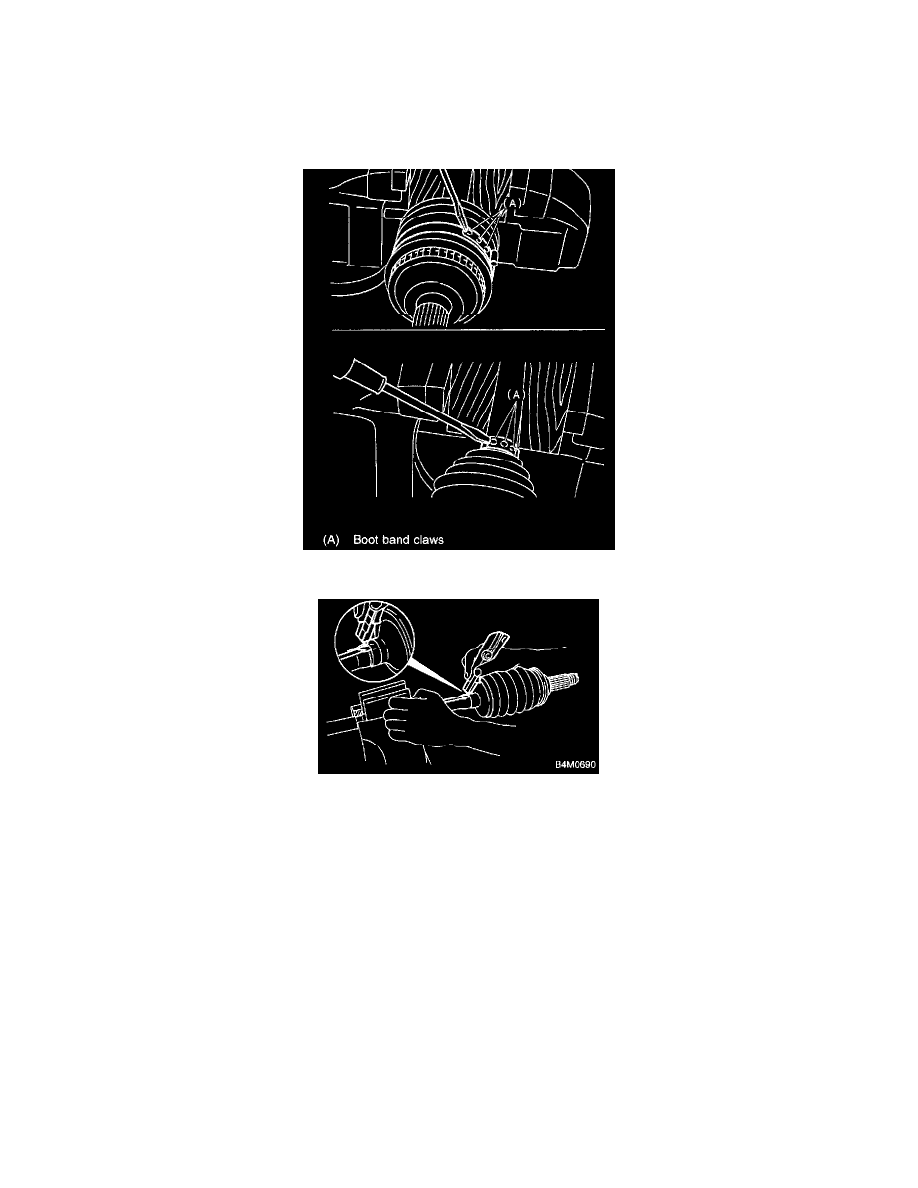 (A)

(A)

(A) Boot band claws

B4M0690