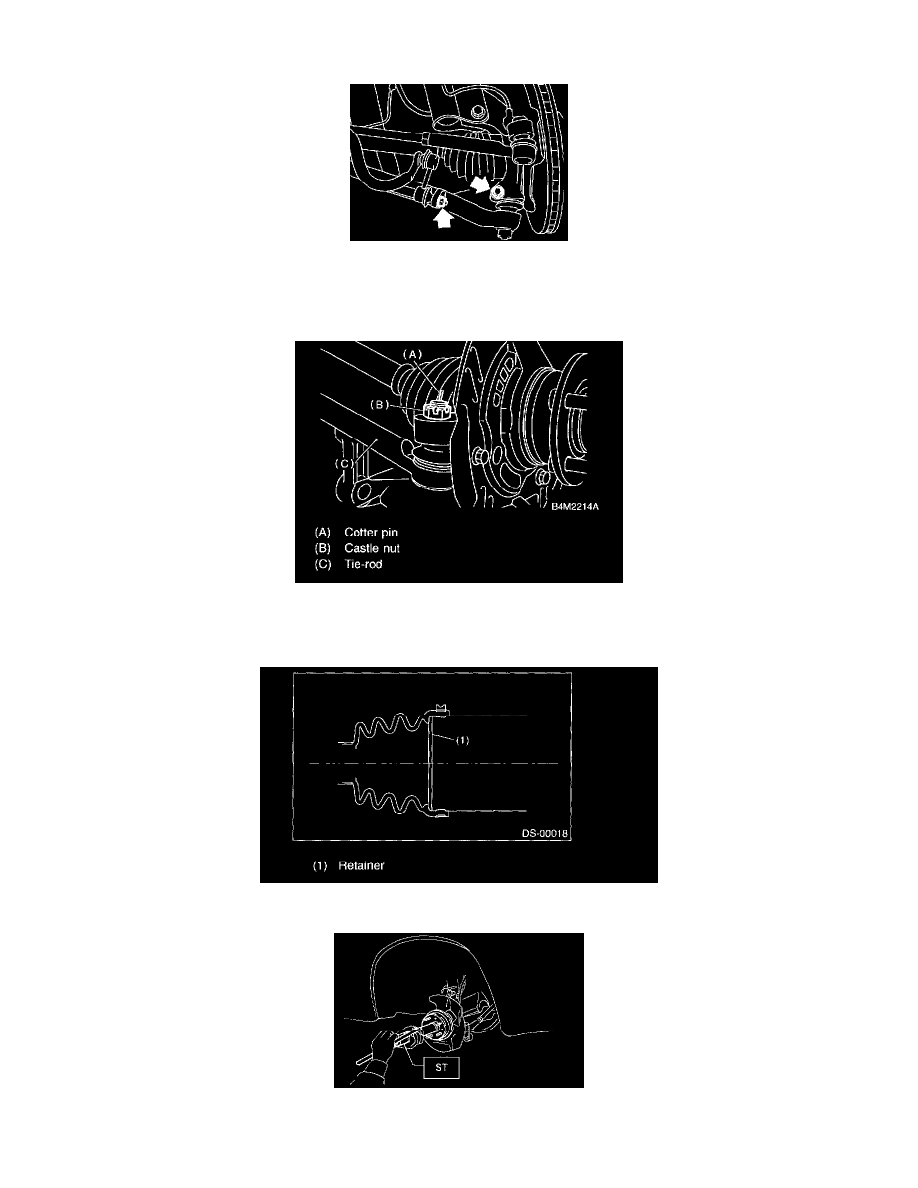 (A)
(B)
(C)
B4M2214A
(A) Cotter pin
(B) Castle nut
(C) Tie-rod

(1)
DS-00018
(1) Retainer

ST