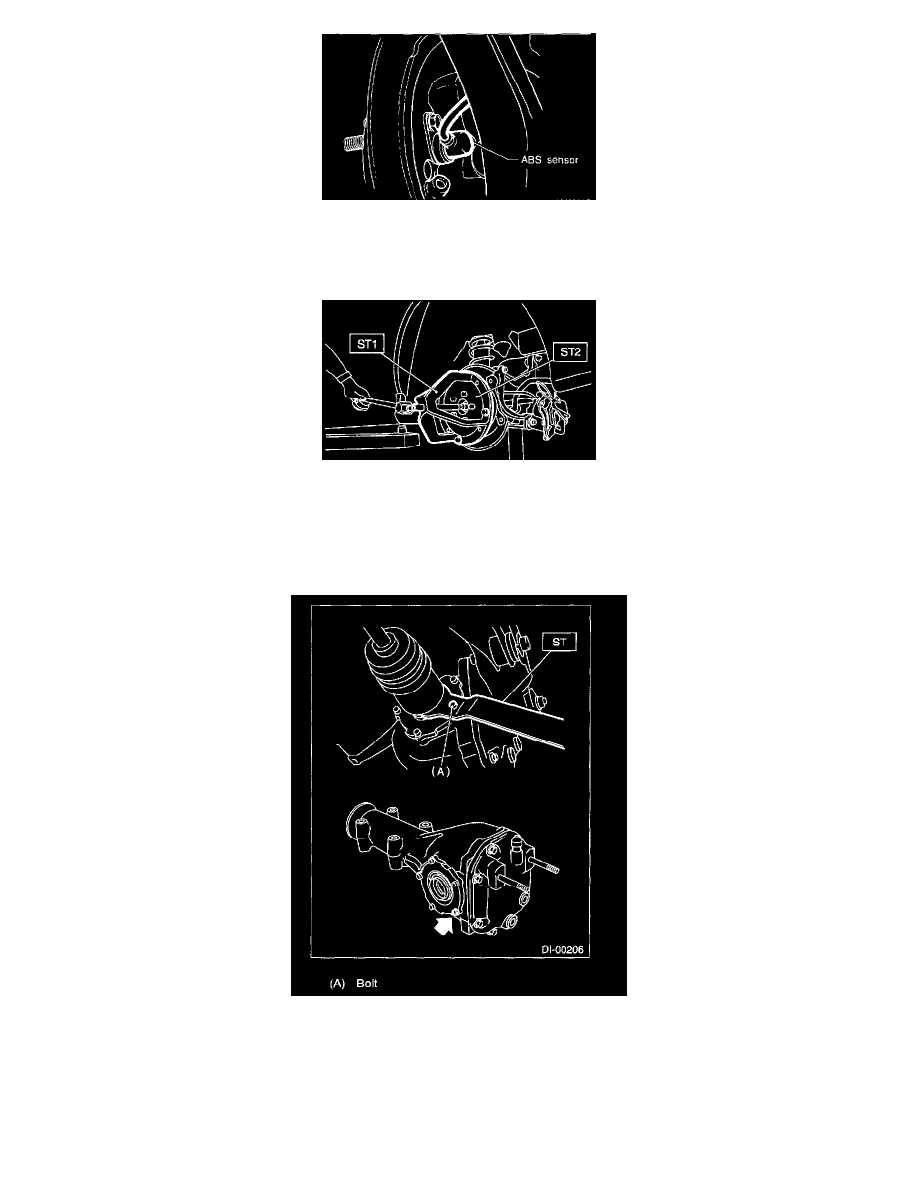 ABS sensor

ST1

ST2

ST

(A)

DI-00206

(A) Bolt