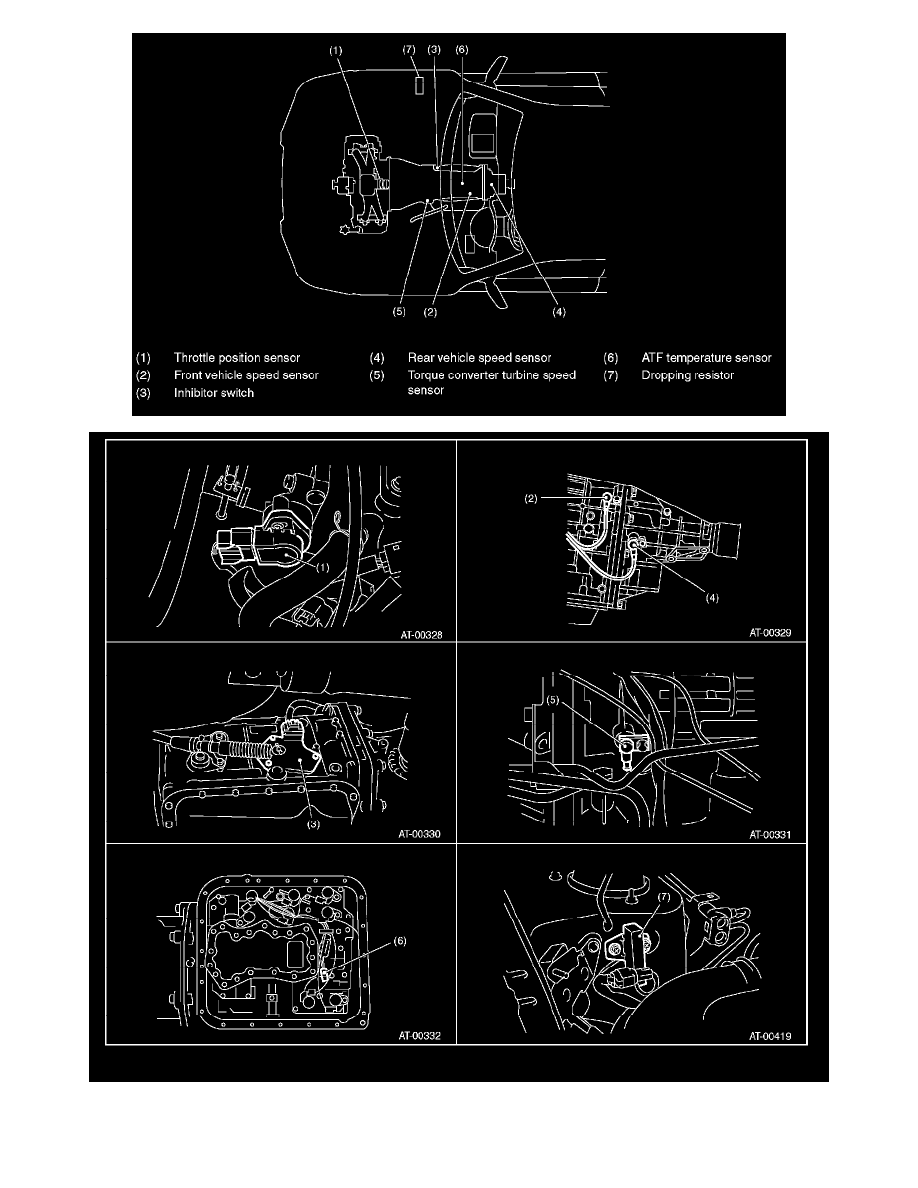 (1) (7) (3) (6)

(5) (2) (4)

(1) Throttle position sensor
(2) Front vehicle speed sensor
(3) Inhibitor switch
(4) Rear vehicle speed sensor
(5) Torque converter turbine speed sensor
(6) ATF temperature sensor
(7) Dropping resistor

(1)
AT-00328

(2)
(4)
AT-00329

(3)
AT-00330

(5)
AT-00331

(6)
AT-00332

(7)
AT-00419