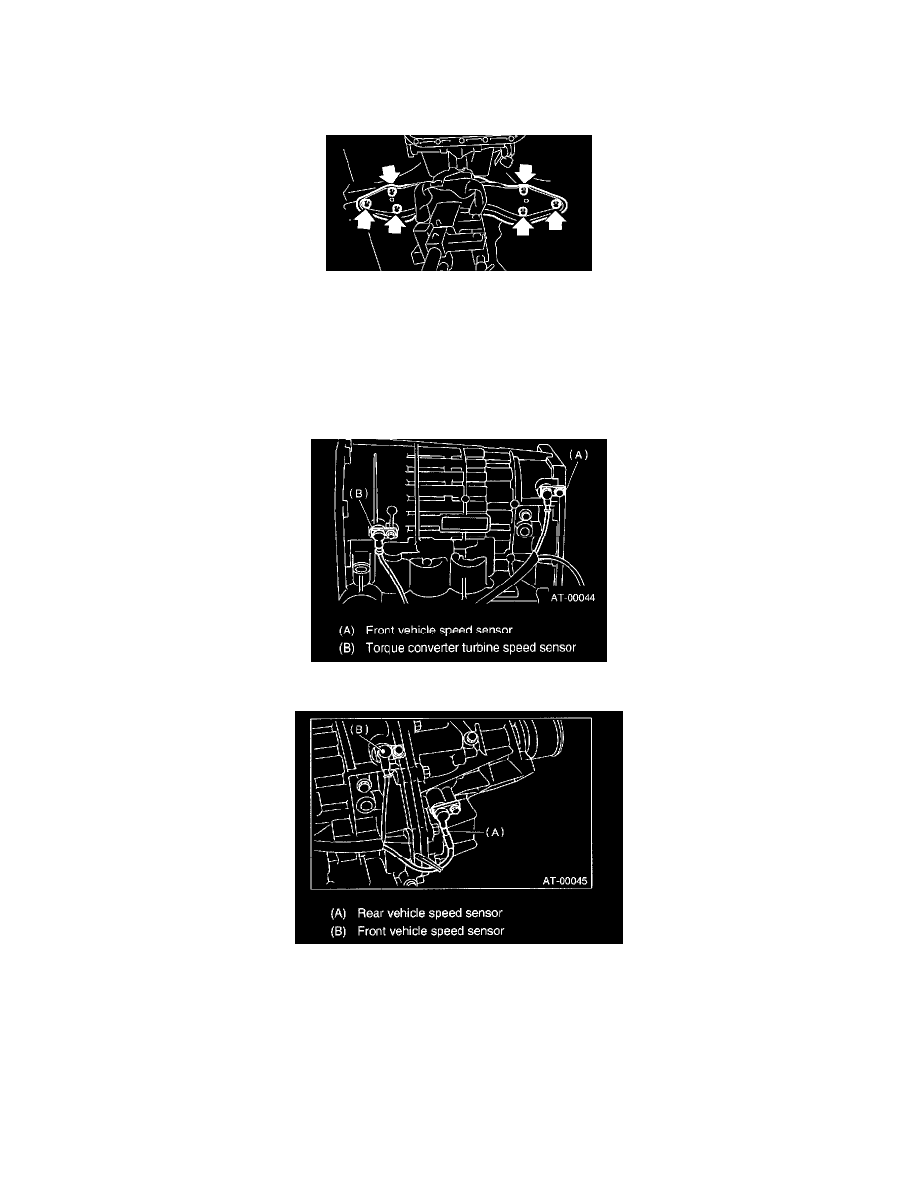 (A)
(B)
AT-00044
(A) Front vehicle speed sensor
(B) Torque converter turbine speed sensor

(B)
(A)
AT-00045
(A) Rear vehicle speed sensor
(B) Front vehicle speed sensor