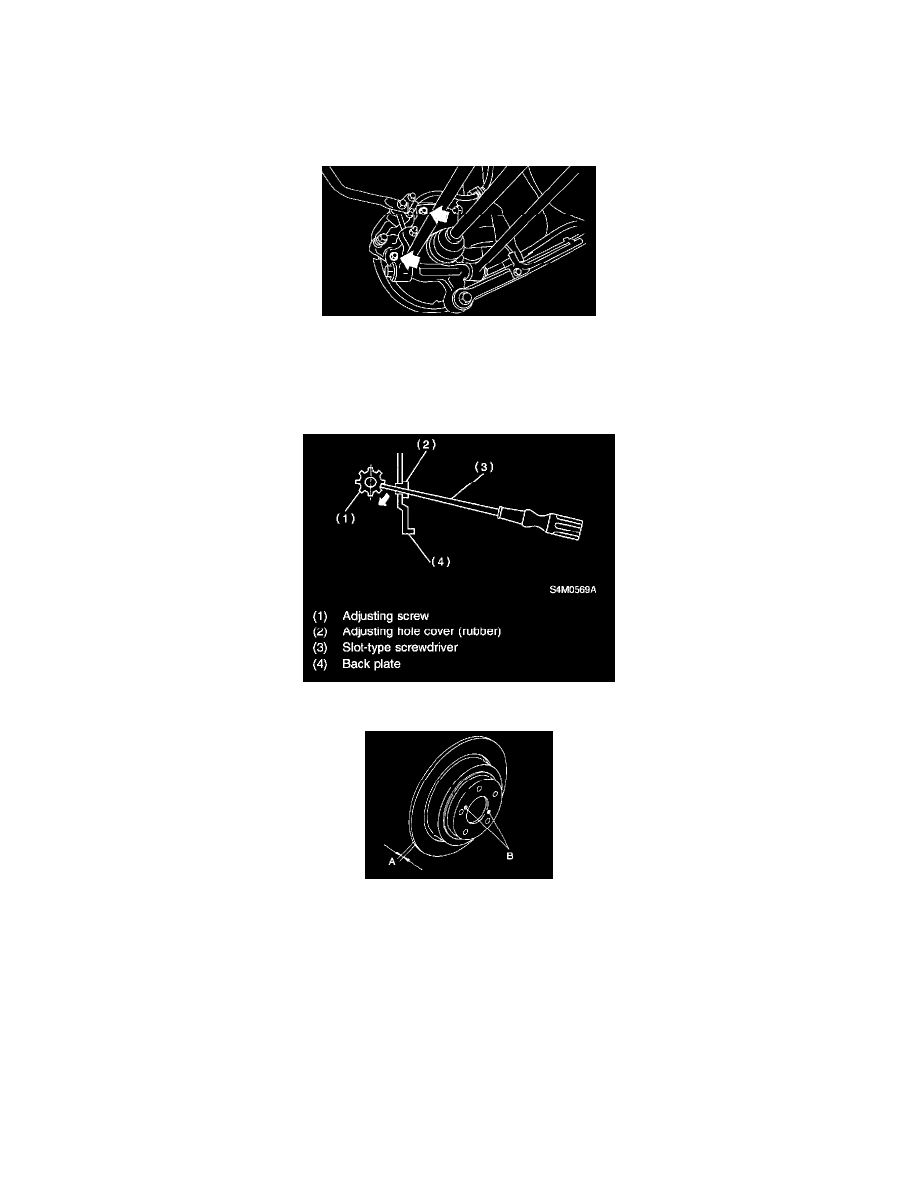 (2)
(3)
(1)
(4)
S4M0569A
(1) Adjusting screw
(2) Adjusting hole cover (rubber)
(3) Slot-type screwdriver
(4) Back plate

A
B