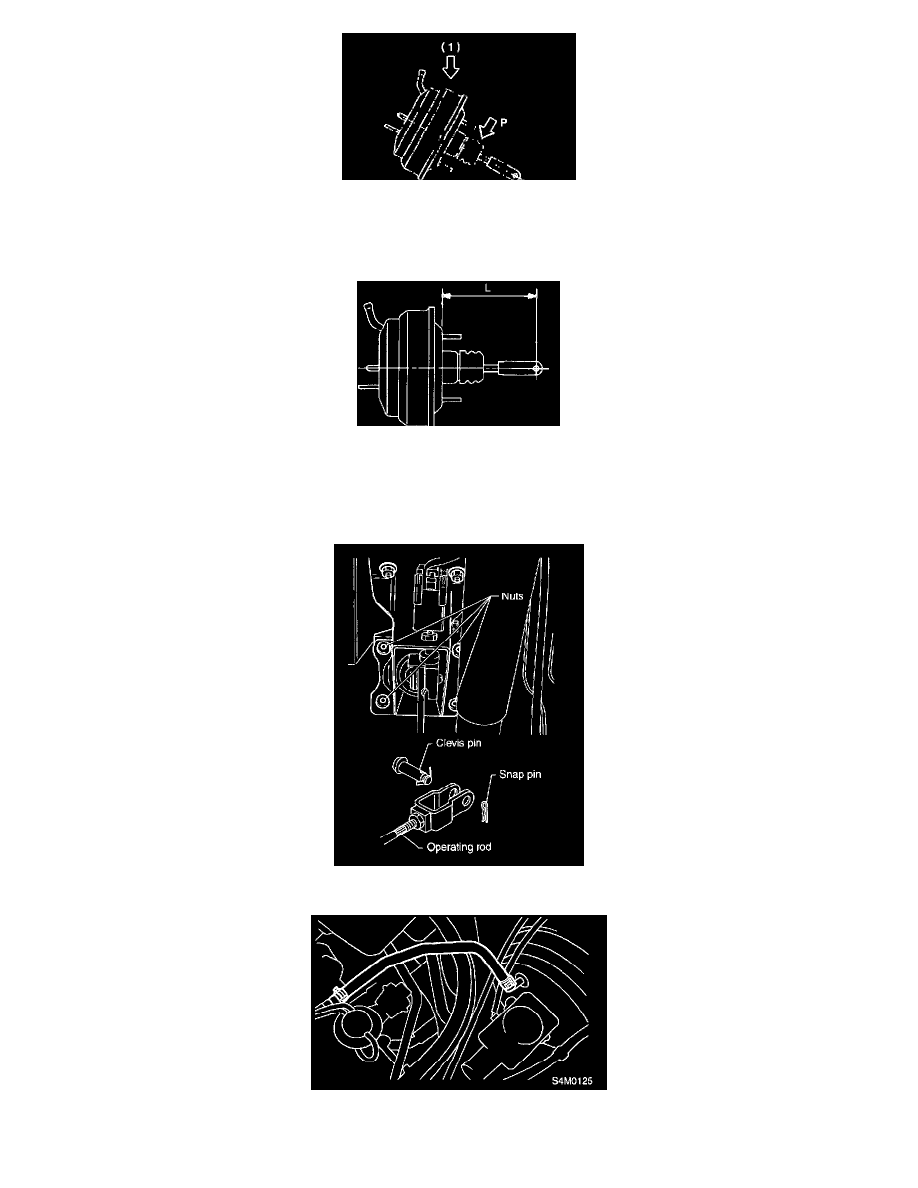 (1)
P

L

Nuts
Clevis pin
Snap pin
Operating rod

S4M0125