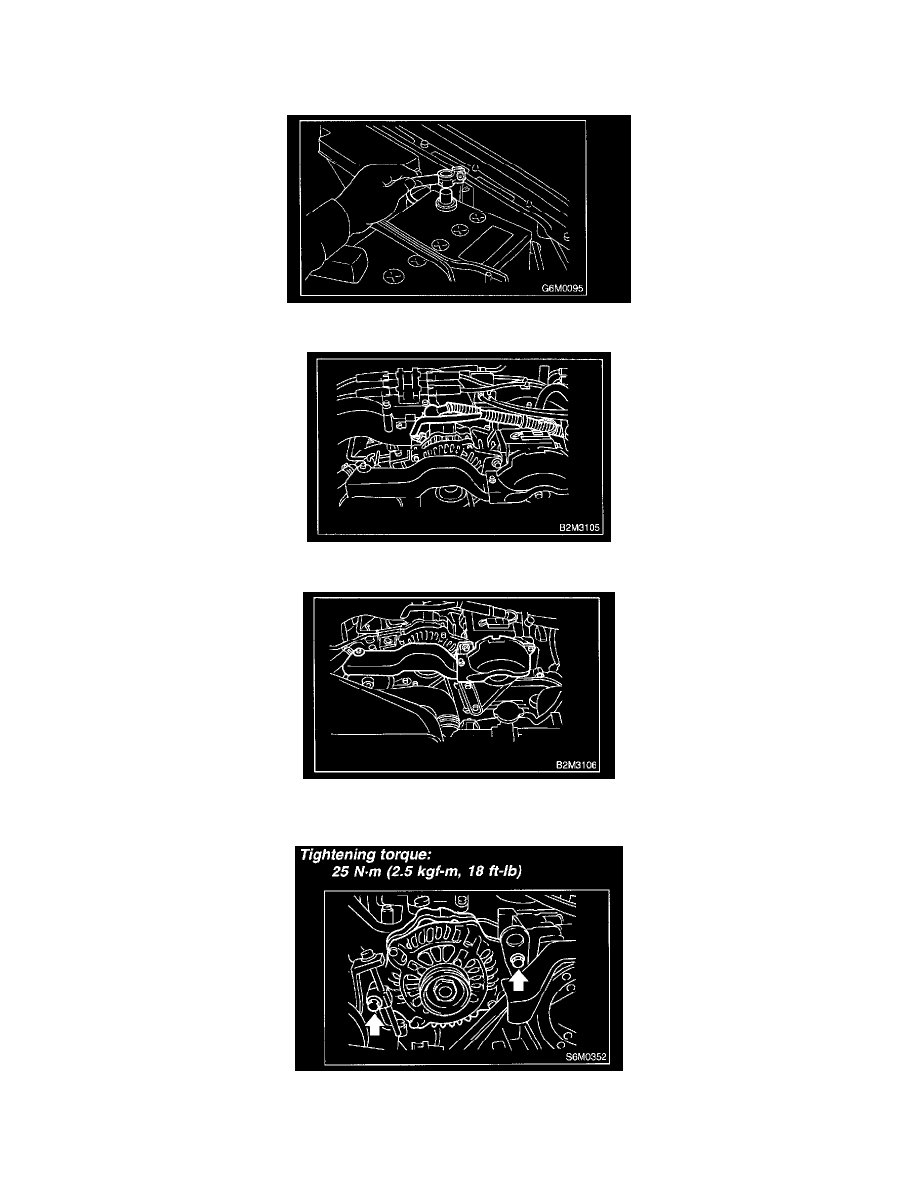 G6M0095

B2M3105

B2M3106

Tightening torque:
25 N·m (2.5 kgf-m, 18 ft-lb)

S6M0352