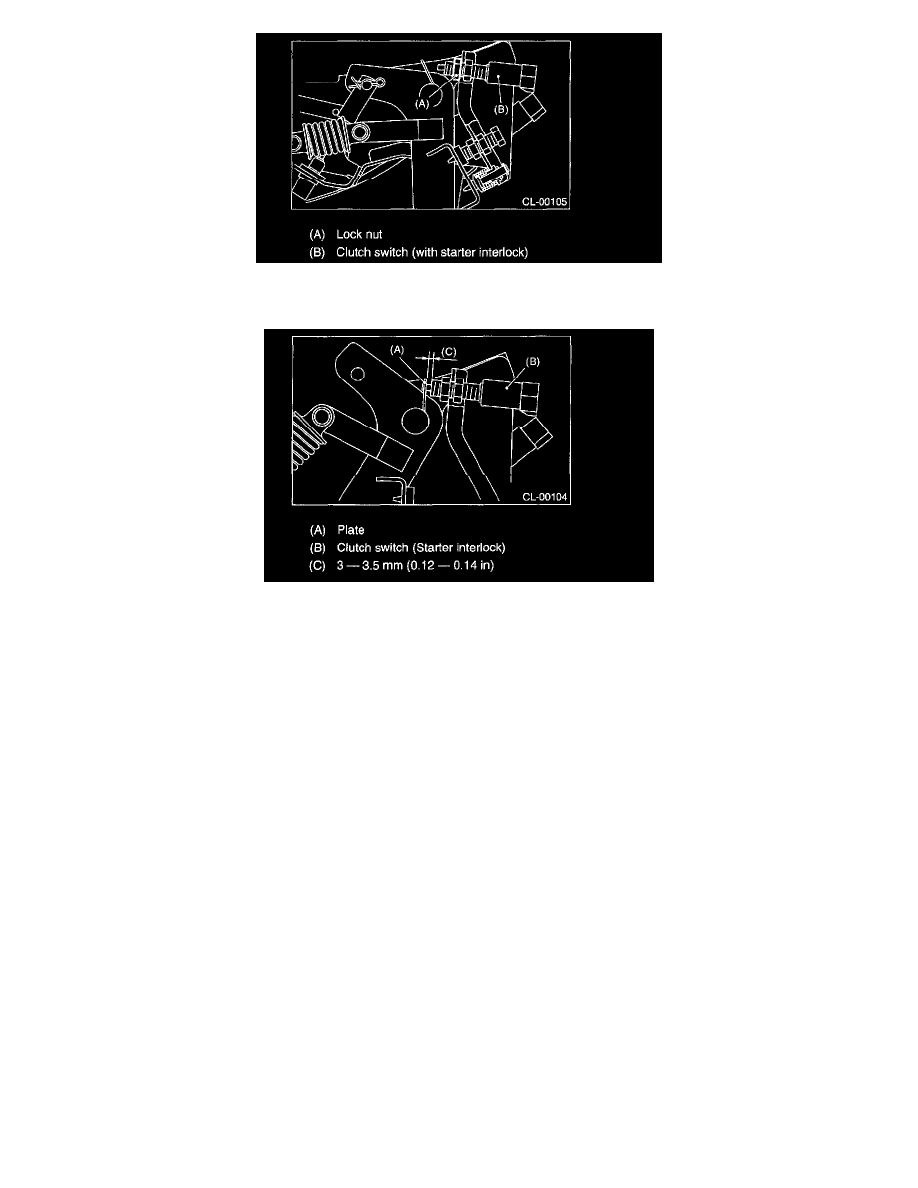 (A)

(B)

CL-00105

(A) Lock nut
(B) Clutch switch (with starter interlock)

(A)

(C)

(B)

CL-00104

(A) Plate
(B) Clutch switch (Starter interlock)
(C) 3 — 3.5 mm (0.12 — 0.14 in)