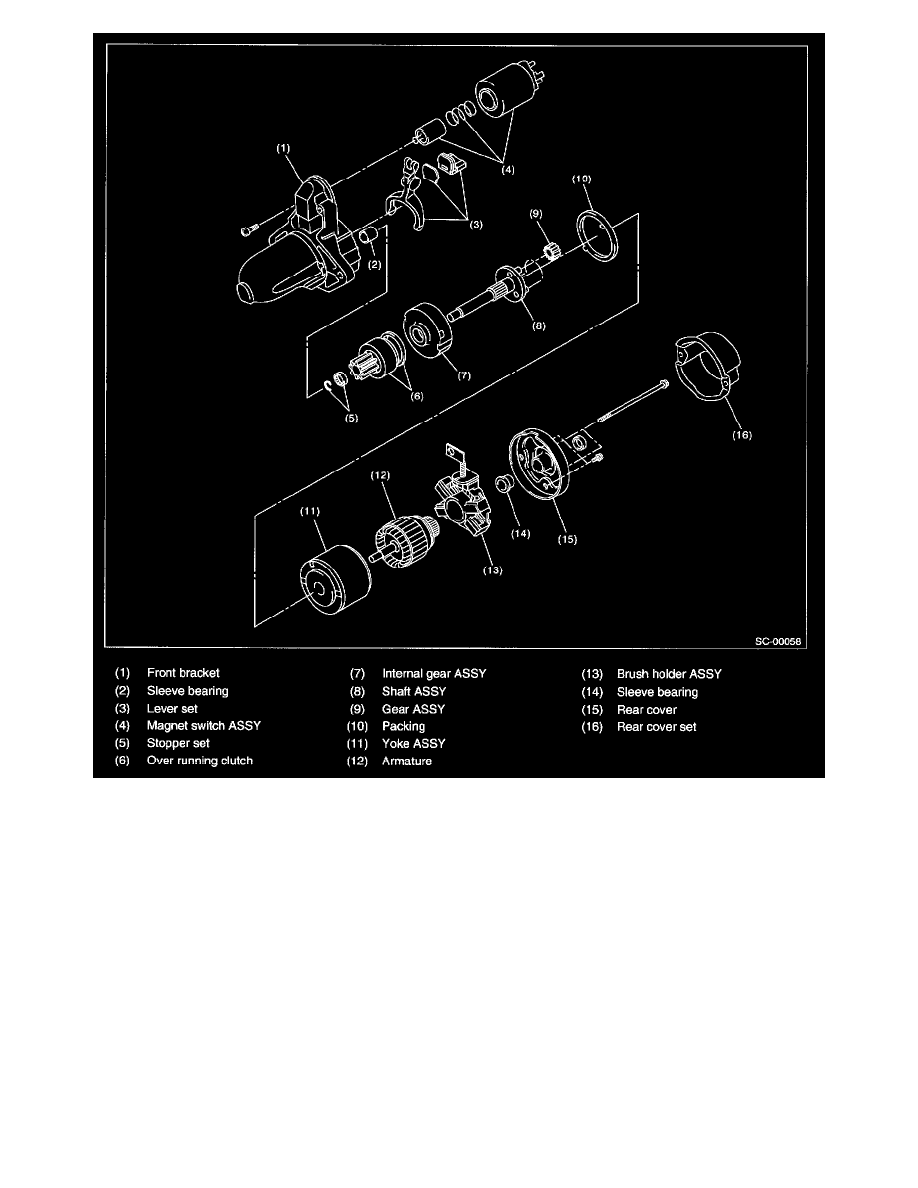 (1)
(4)
(10)
(3)
(9)
(2)
(8)
(7)
(6)
(5)
(16)
(12)
(11)
(14)
(15)
(13)
SC-00058

(1) Front bracket
(2) Sleeve bearing
(3) Lever set
(4) Magnet switch ASSY
(5) Stopper set
(6) Over running clutch

(7) Internal gear ASSY
(8) Shaft ASSY
(9) Gear ASSY
(10) Packing
(11) Yoke ASSY
(12) Armature

(13) Brush holder ASSY
(14) Sleeve bearing
(15) Rear cover
(16) Rear cover set