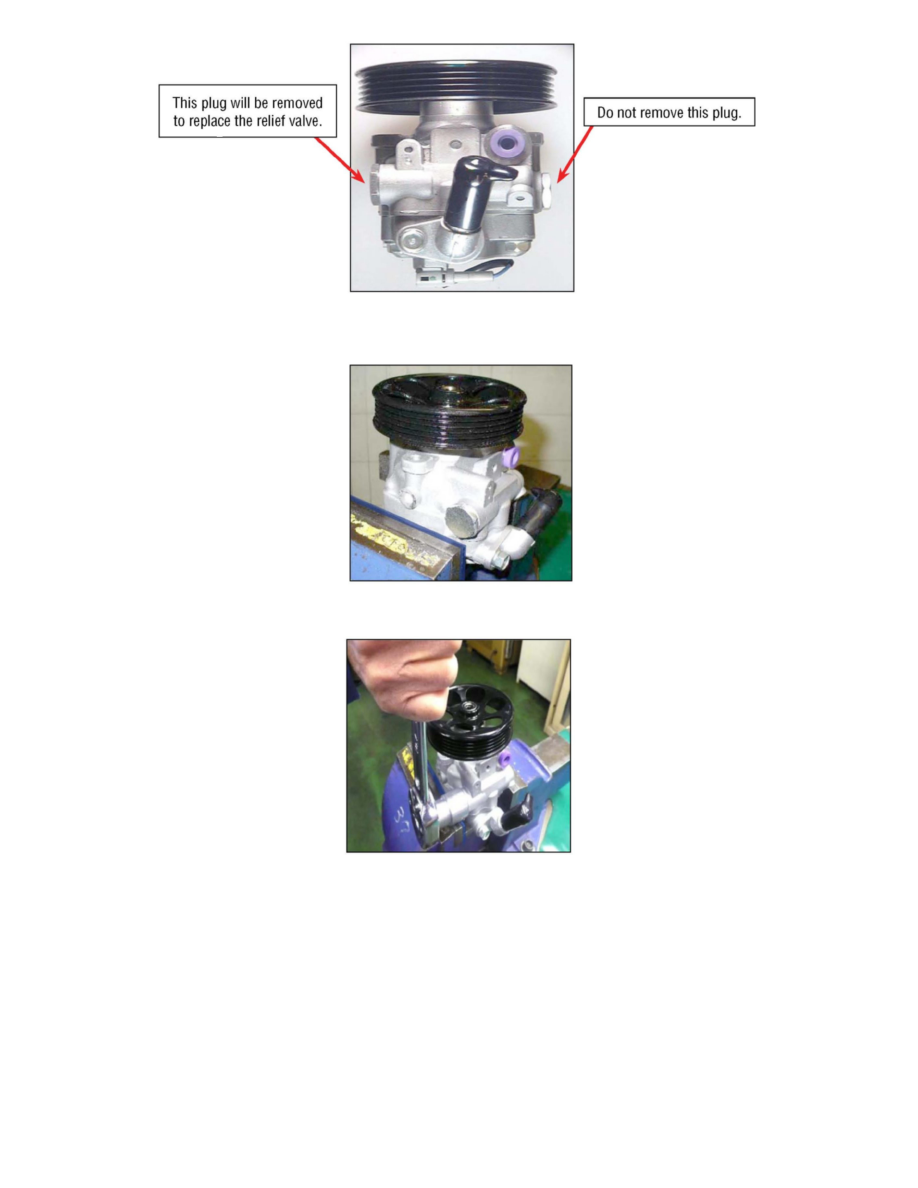 This plug will be removed to replace the relief valve.

Do not remove this plug.