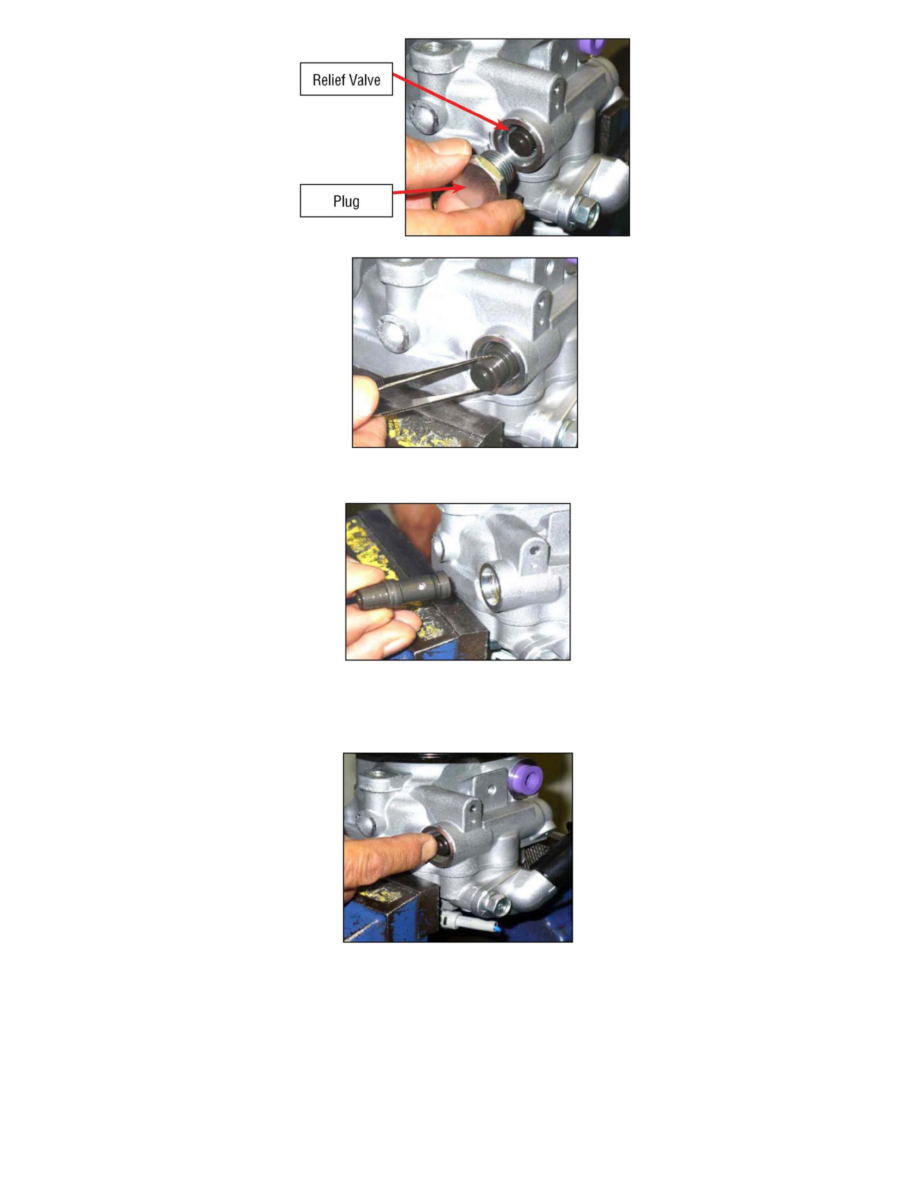 Relief Valve

Plug