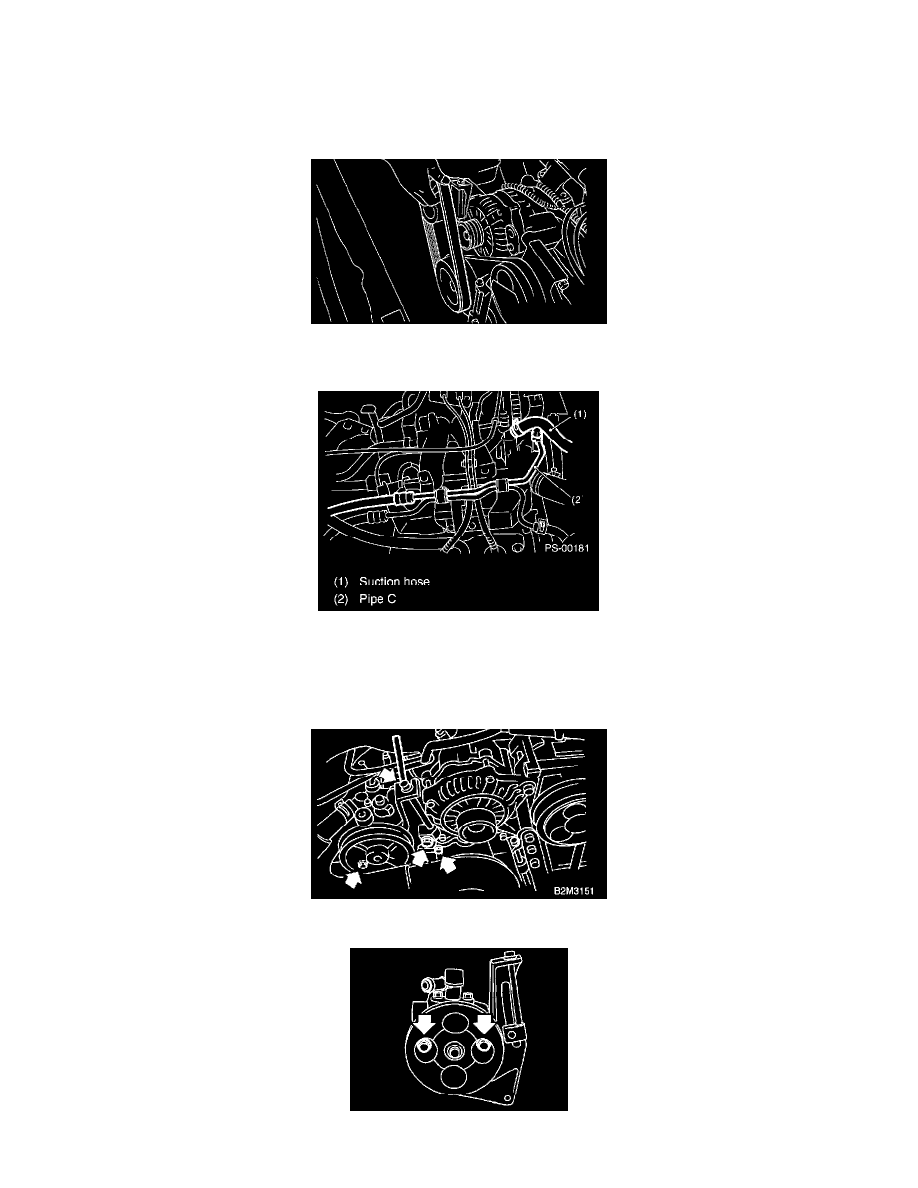 (1)

(2

PS-00181

(1) Suction hose
(2) Pipe C

B2M3151