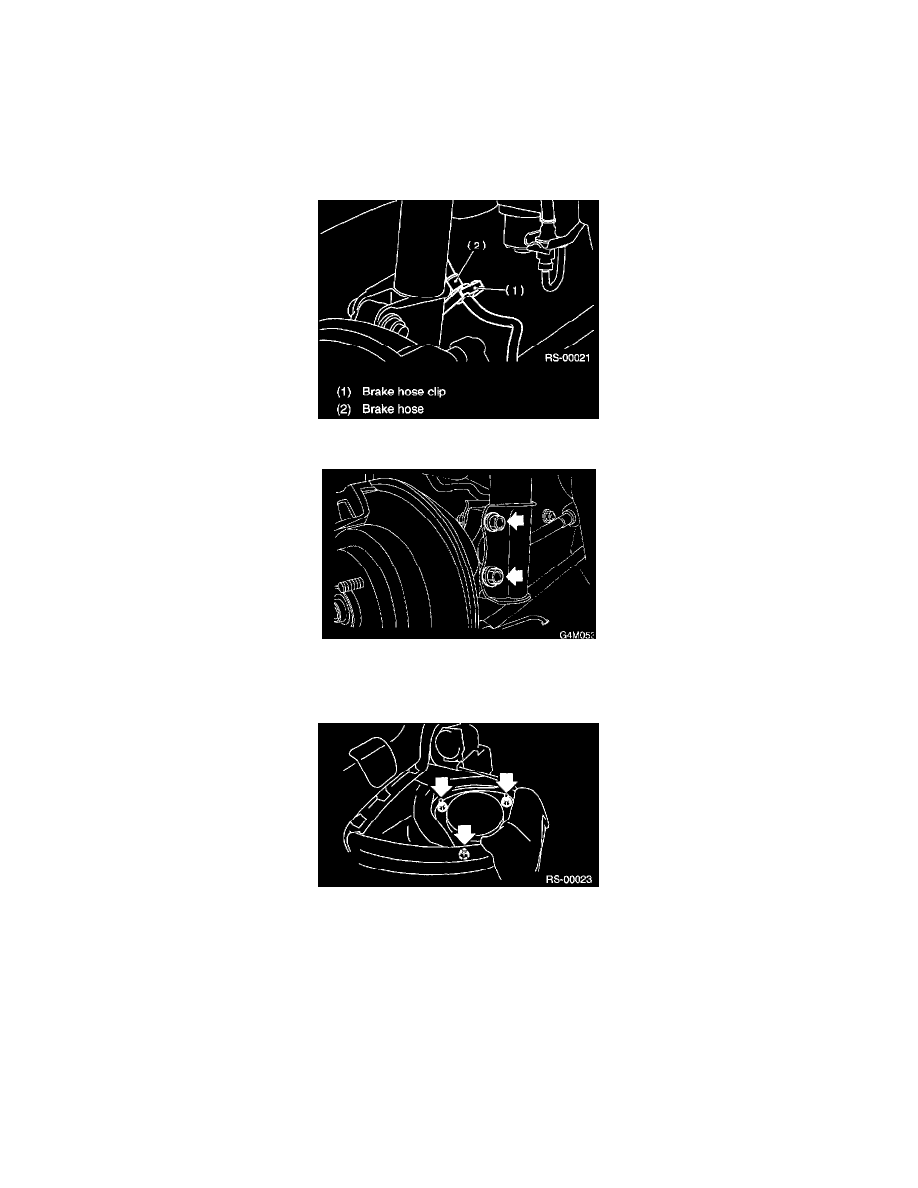 (2)

(1)

RS-00021

(1) Brake hose clip
(2) Brake hose

G4M052

RS-00023