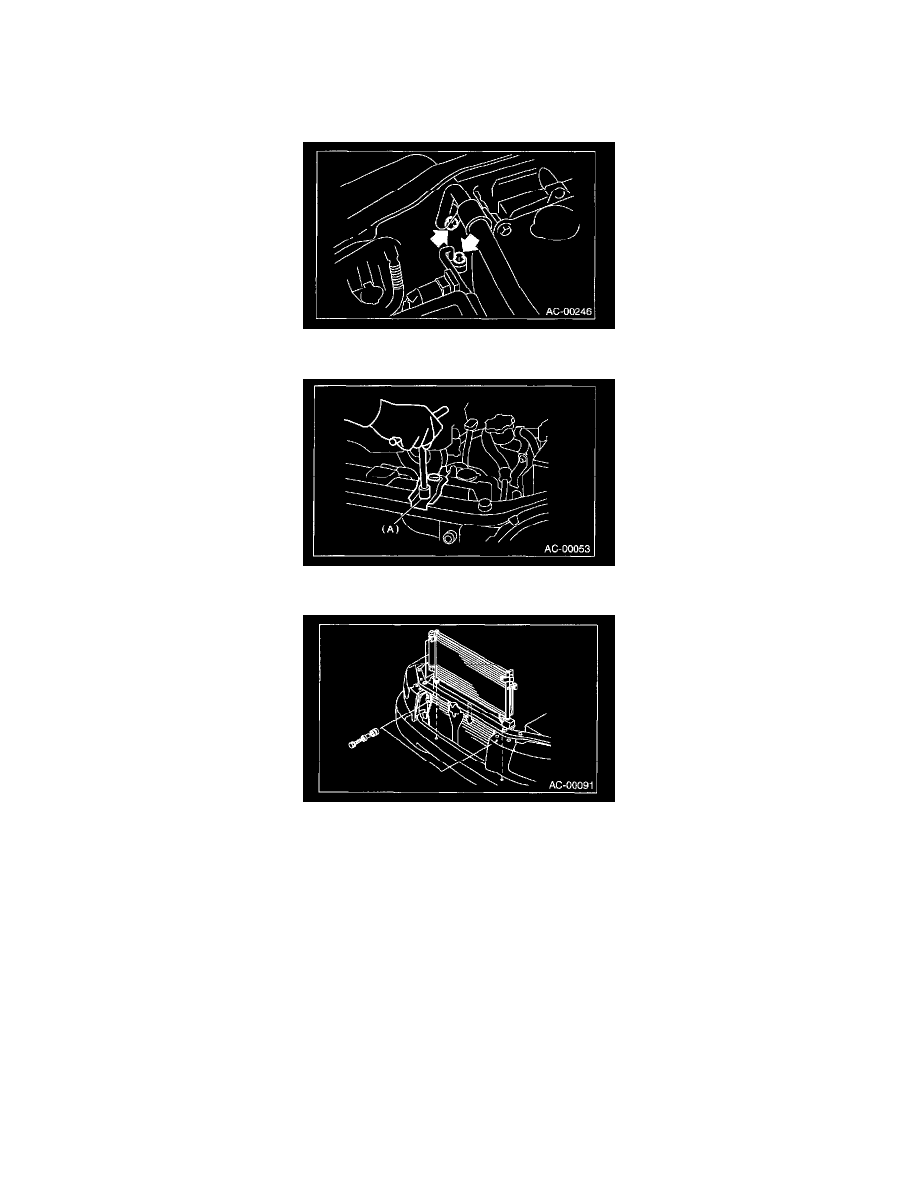 AC-00246

(A)

AC-00053

AC-00091