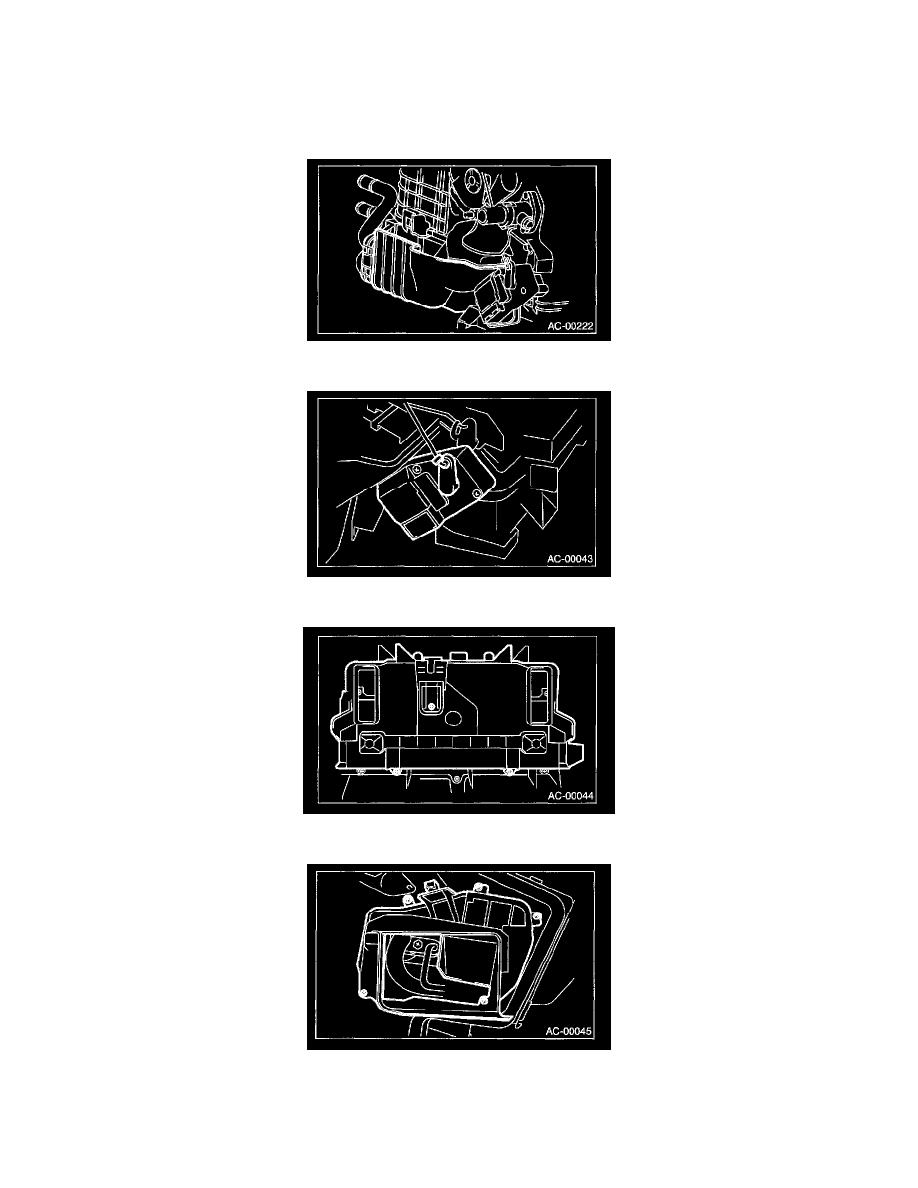 AC-00222

AC-00043

AC-00044

AC-00045