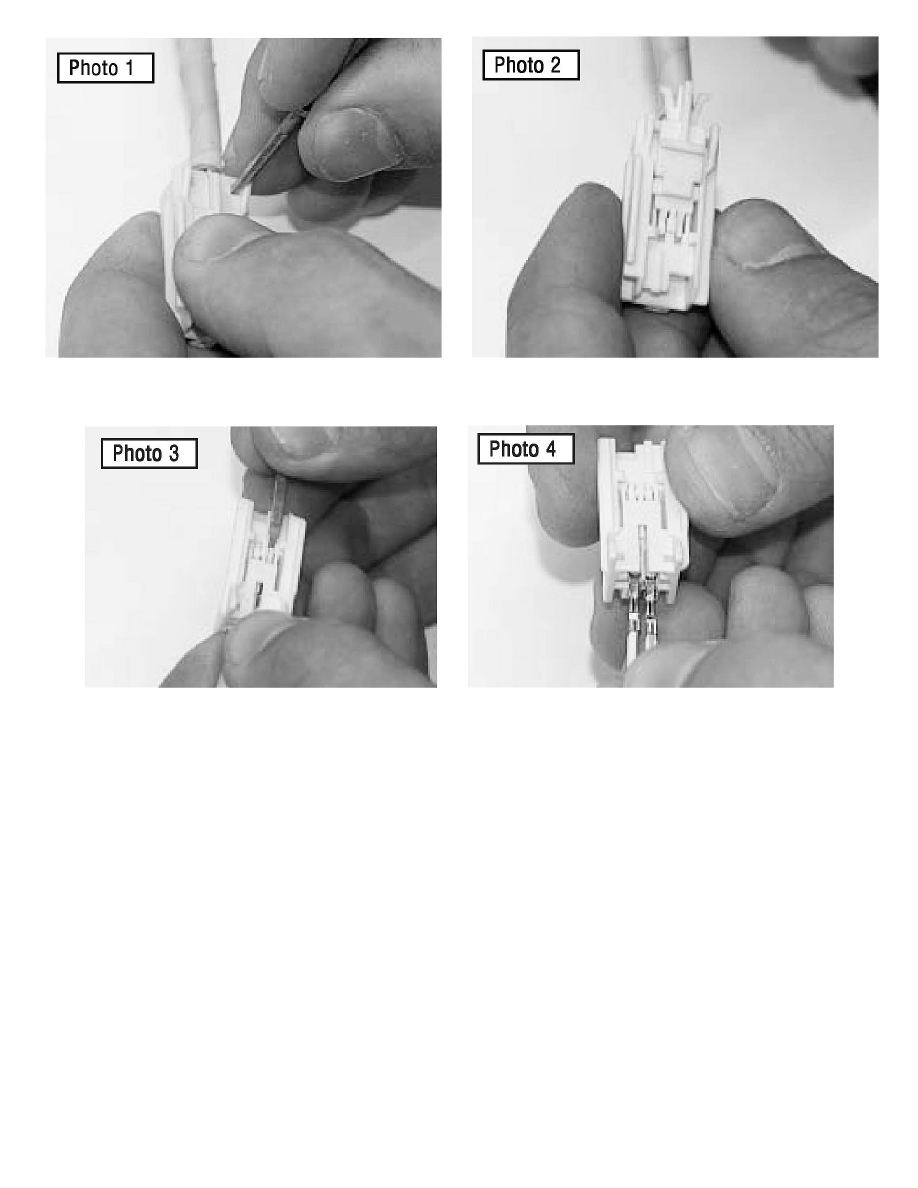 Photo 1

Photo 2

Photo 3

Photo 4