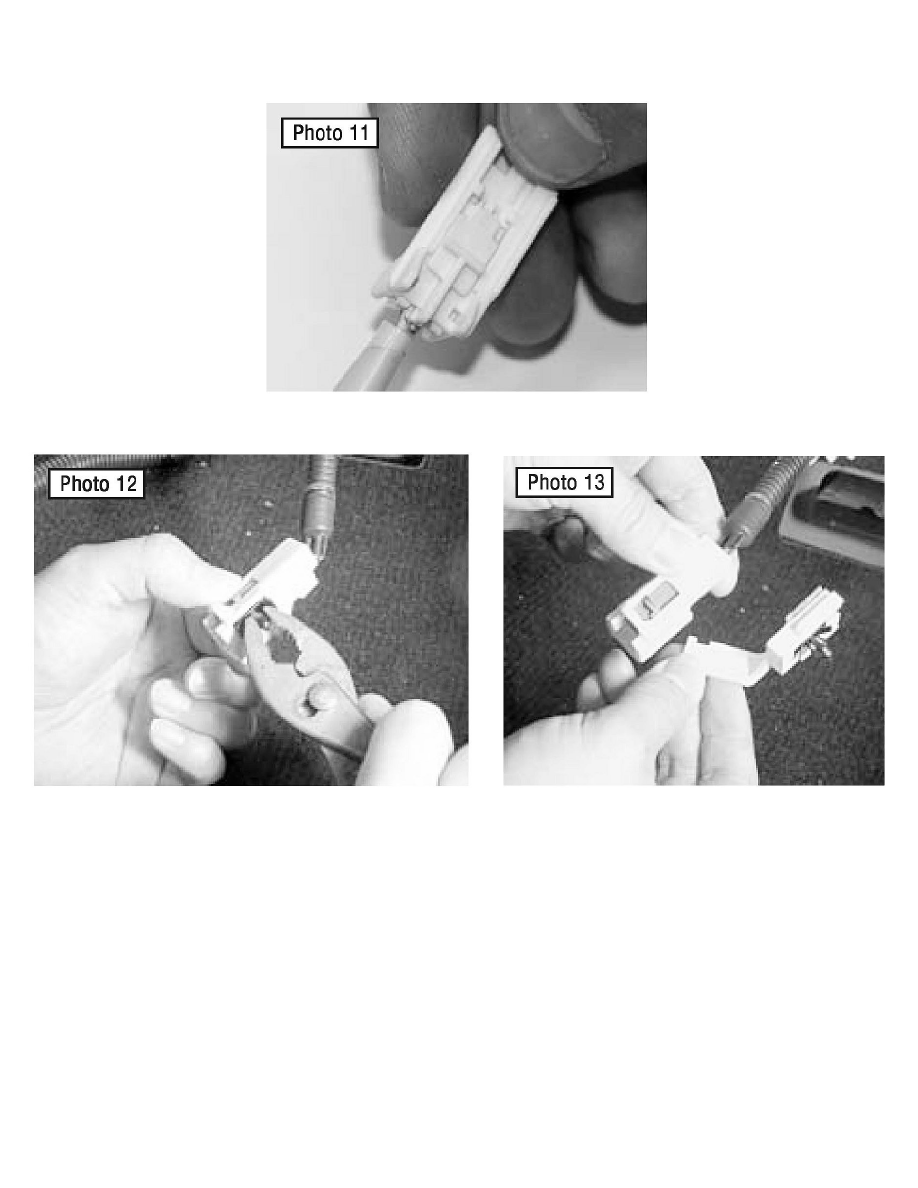 Photo 11

Photo 12

Photo 13