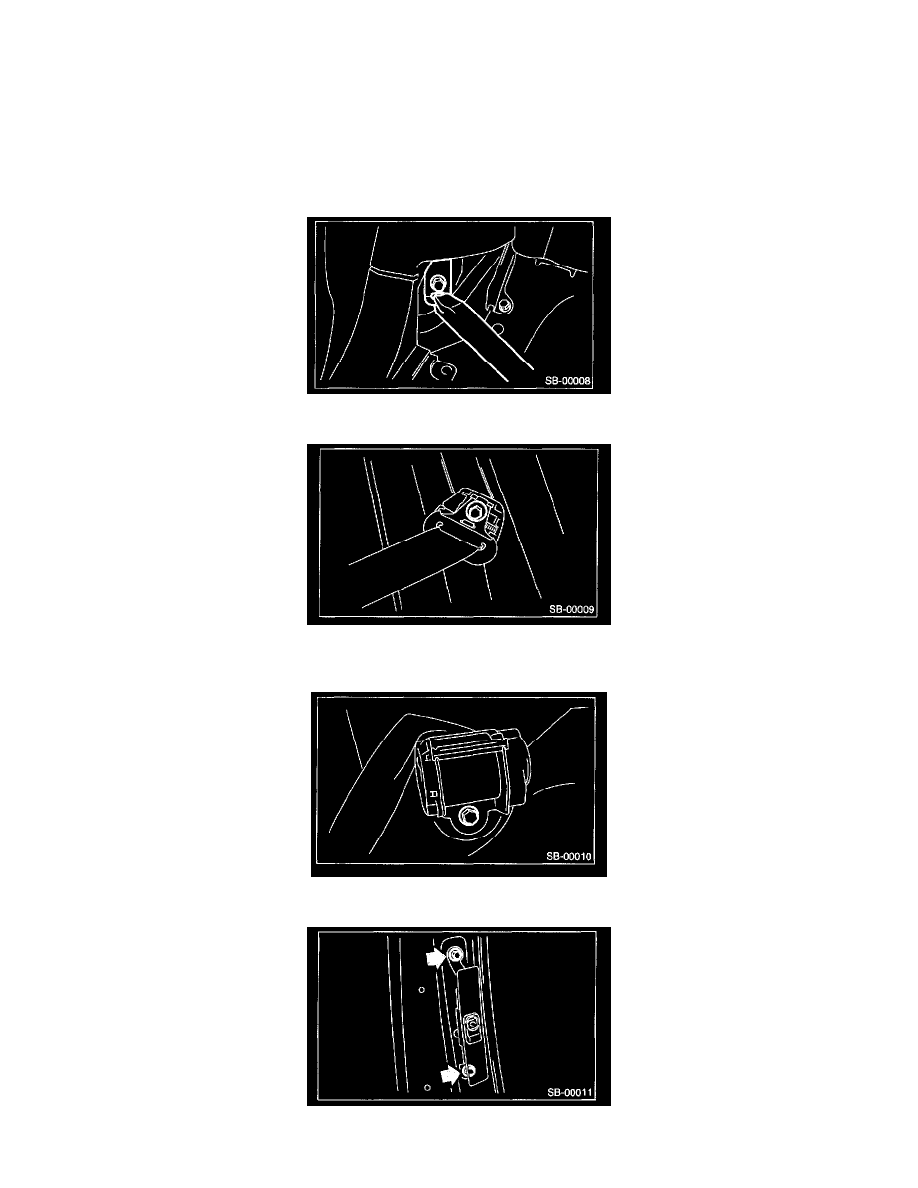 SB-00008

SB-00009

SB-00010

SB-00011