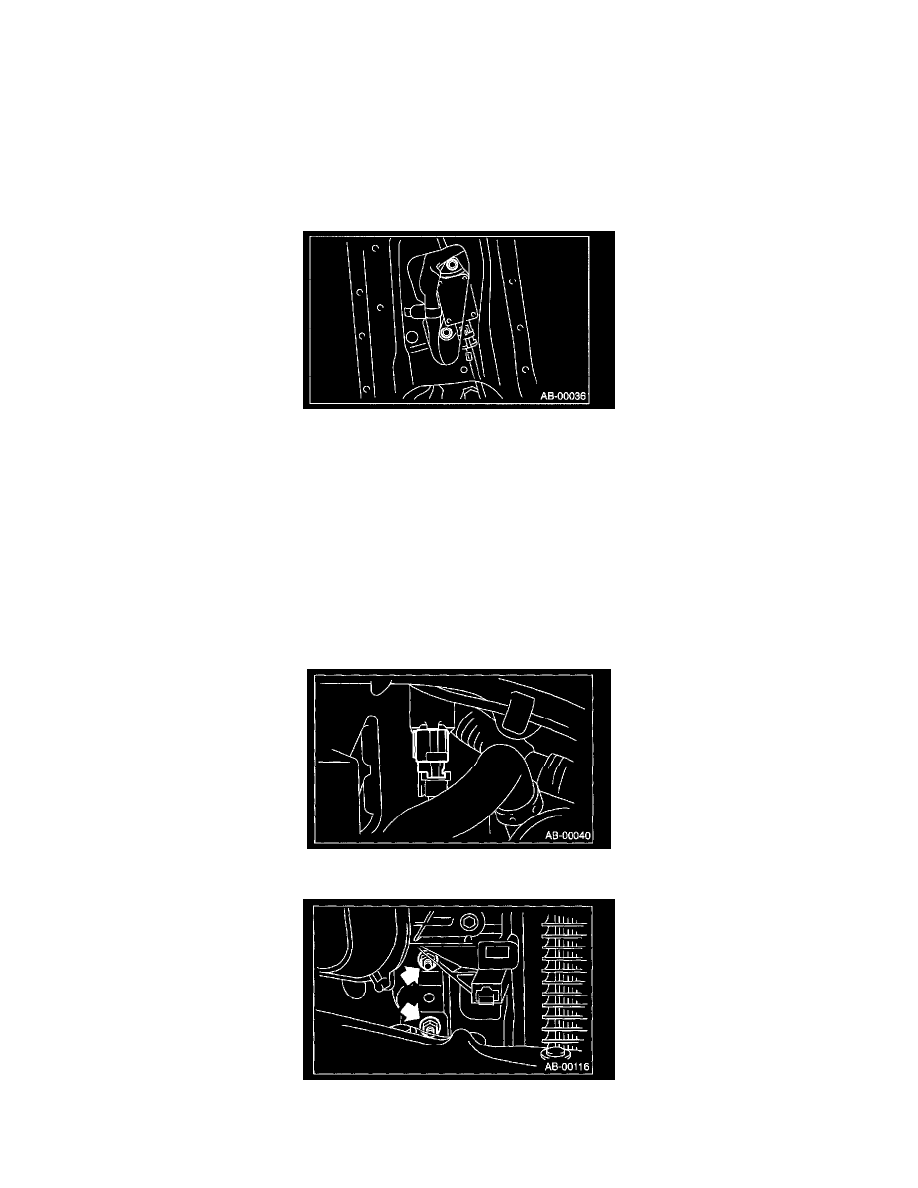 AB-00036

AB-00040

AB-00116