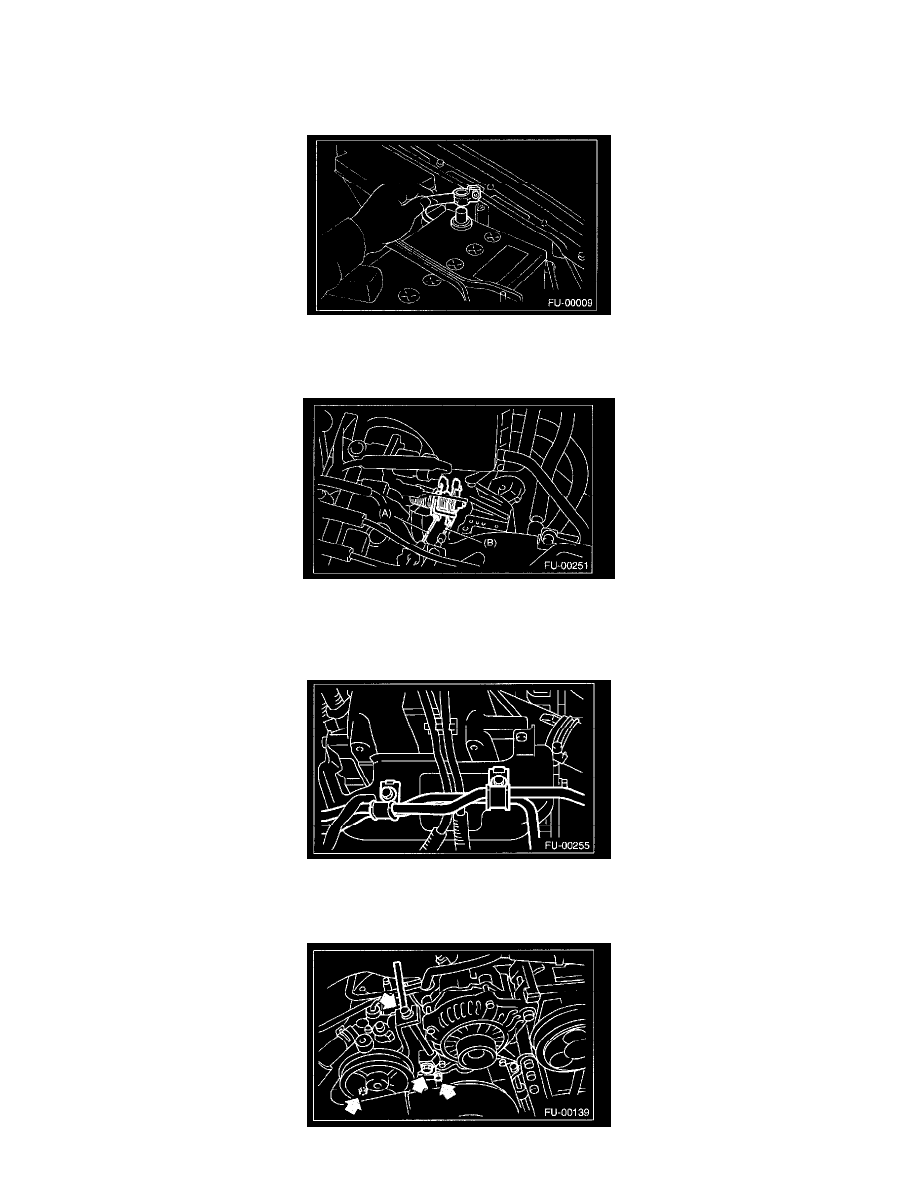 FU-00009

(A)
(B)
FU-00251

FU-00255

FU-00139