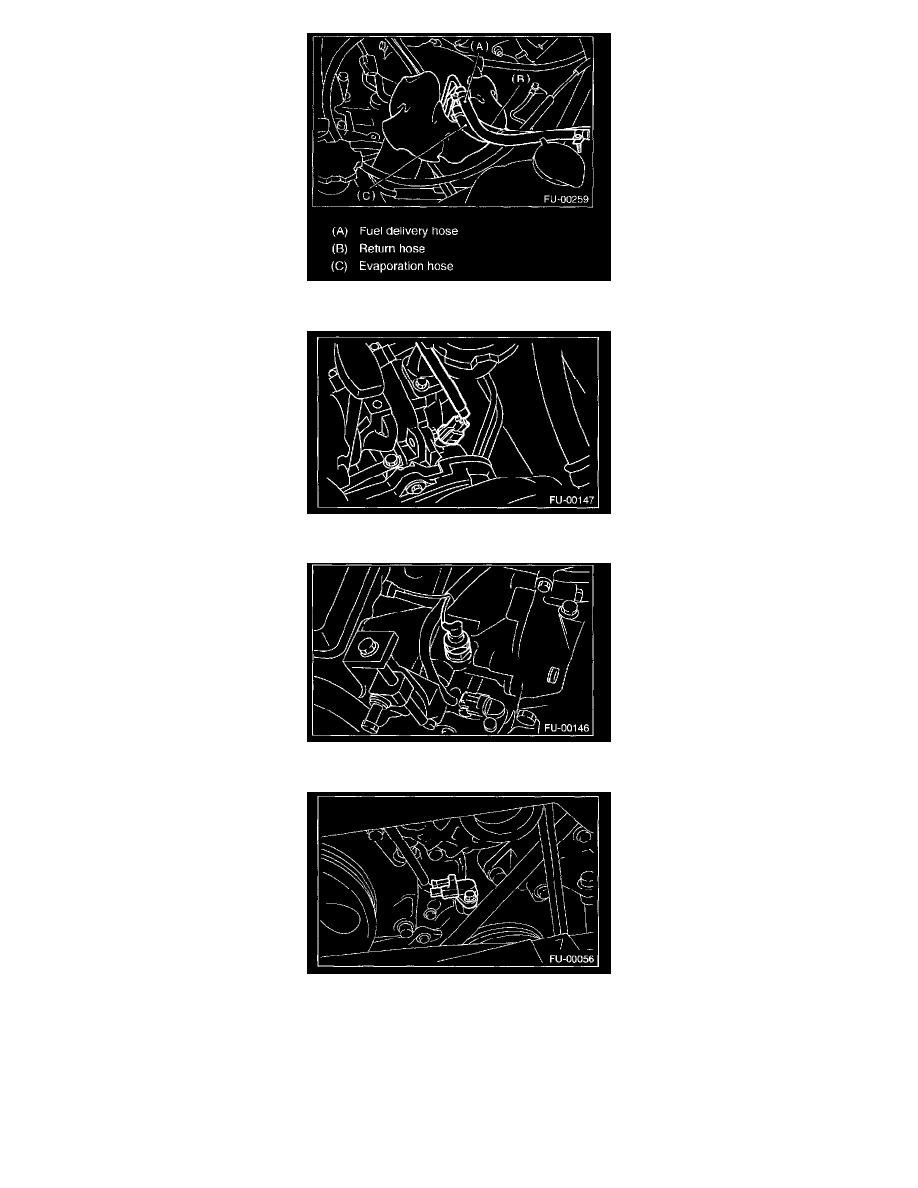 (A)

(B)

(C)

FU-00259

(A) Fuel delivery hose

(B) Return hose

(C) Evaporation hose

FU-00147

FU-00146

FU-00056