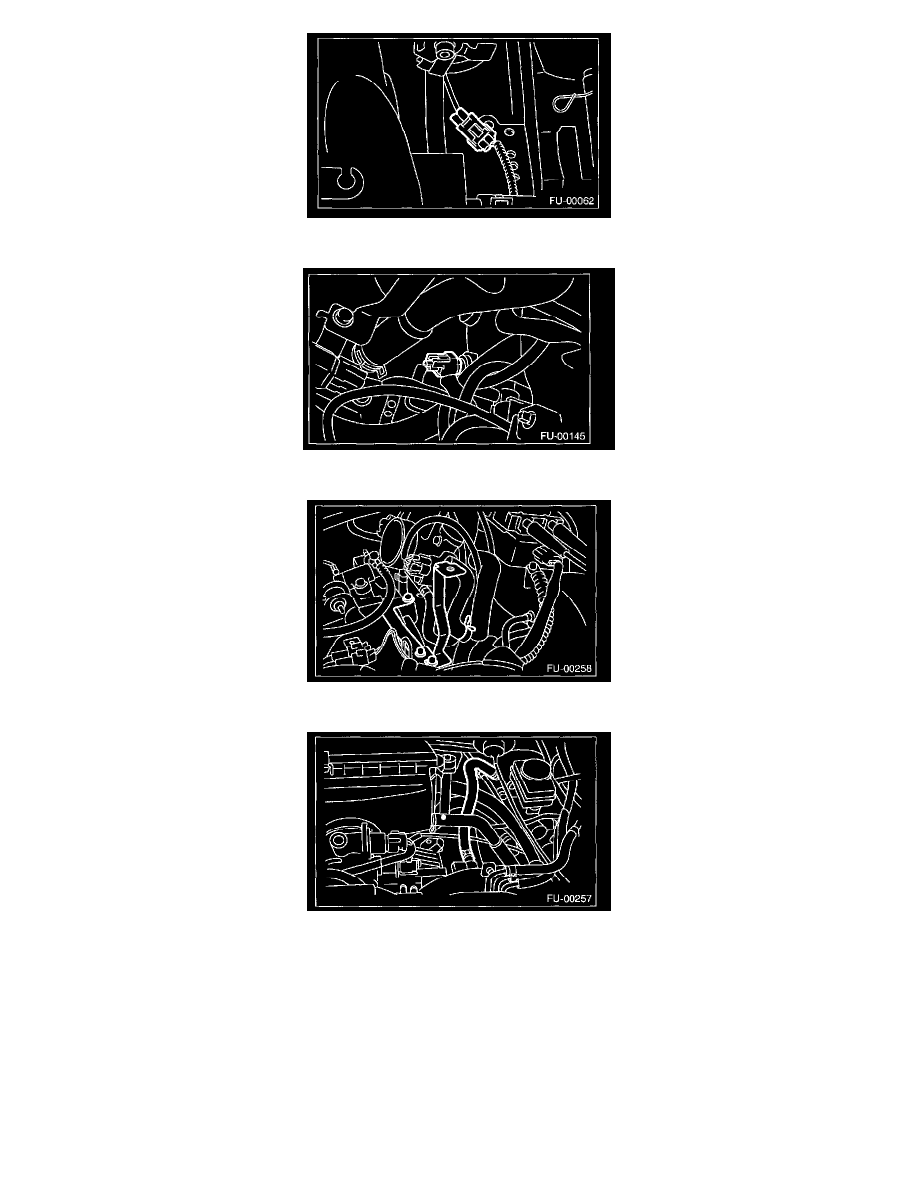 FU-00062

FU-00145

FU-00258

FU-00257