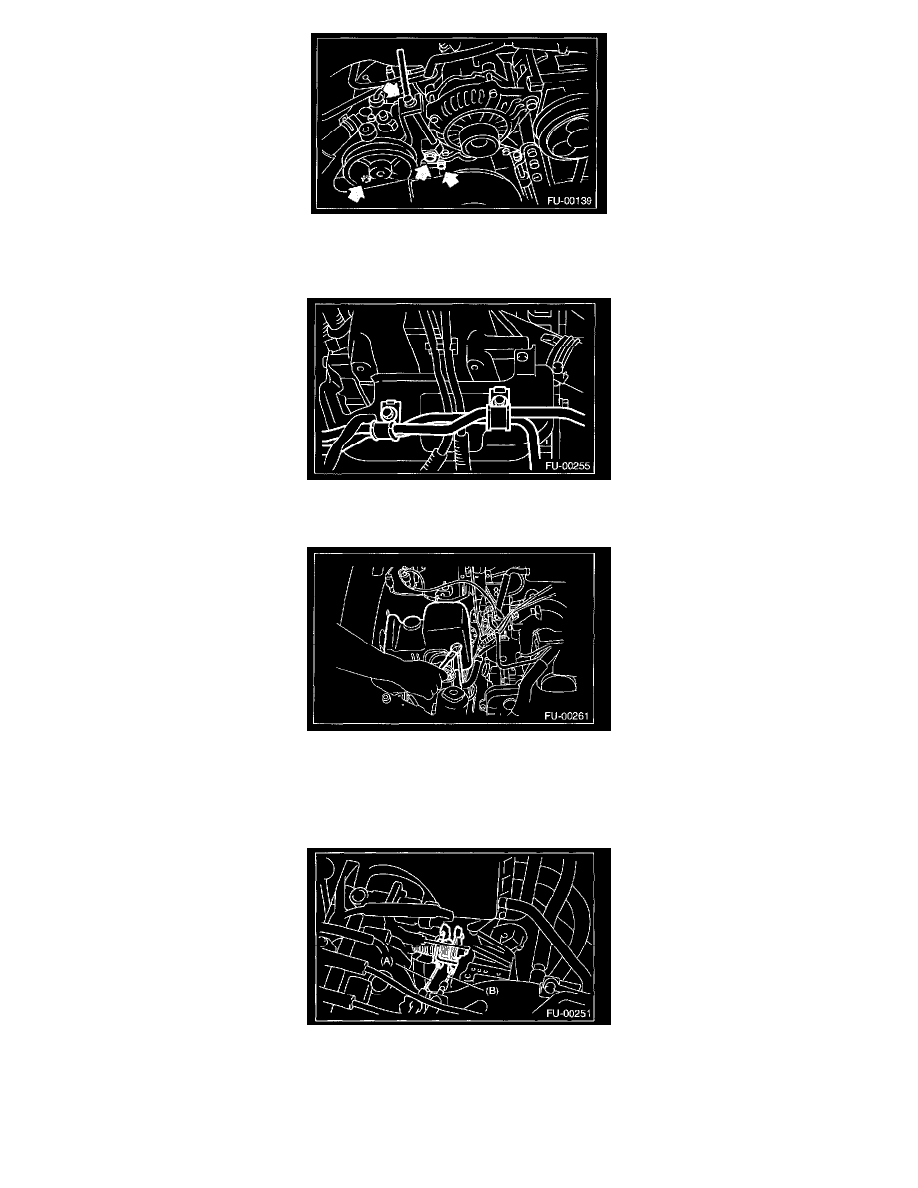 FU-00139

FU-00255

FU-00261

(A)
(B)
FU-00251