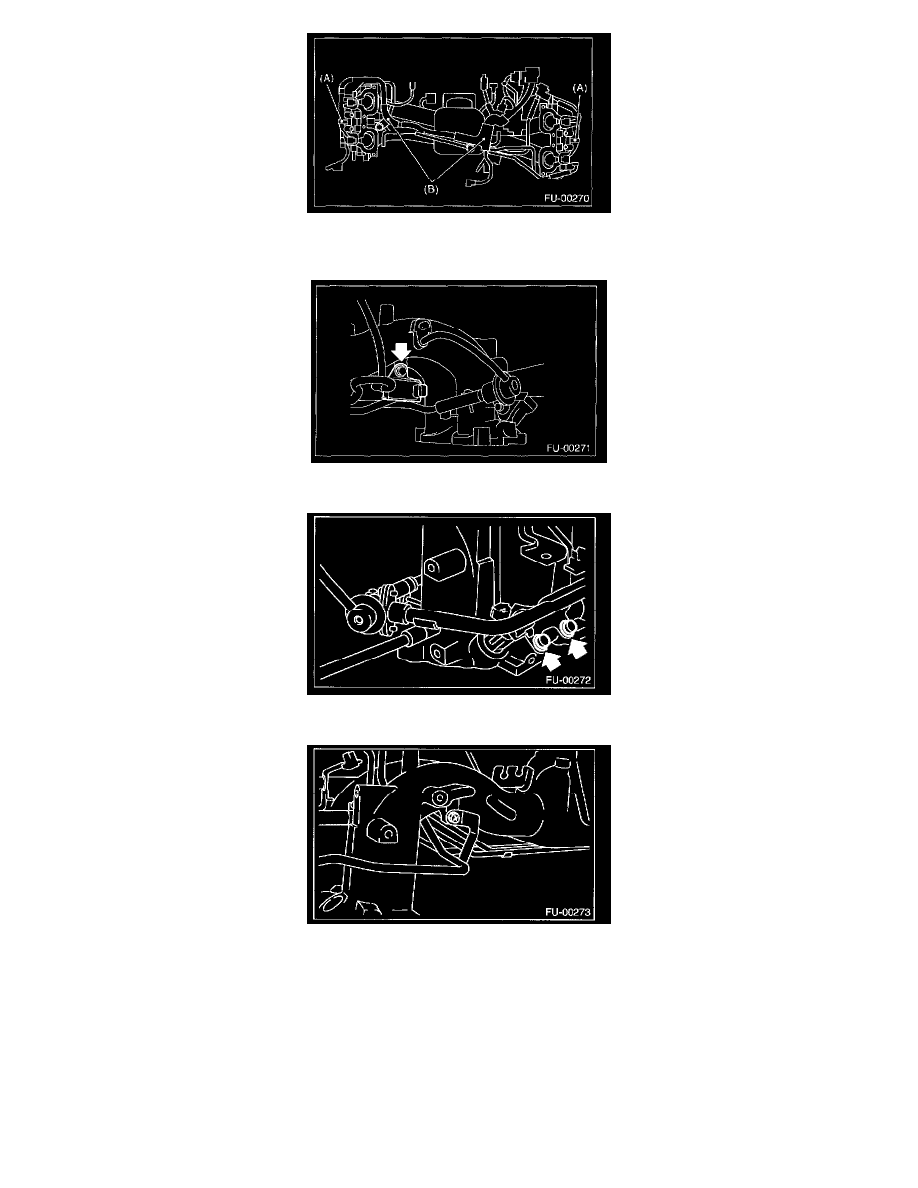 (A)
(A)
(B)
FU-00270

FU-00271

FU-00272

FU-00273