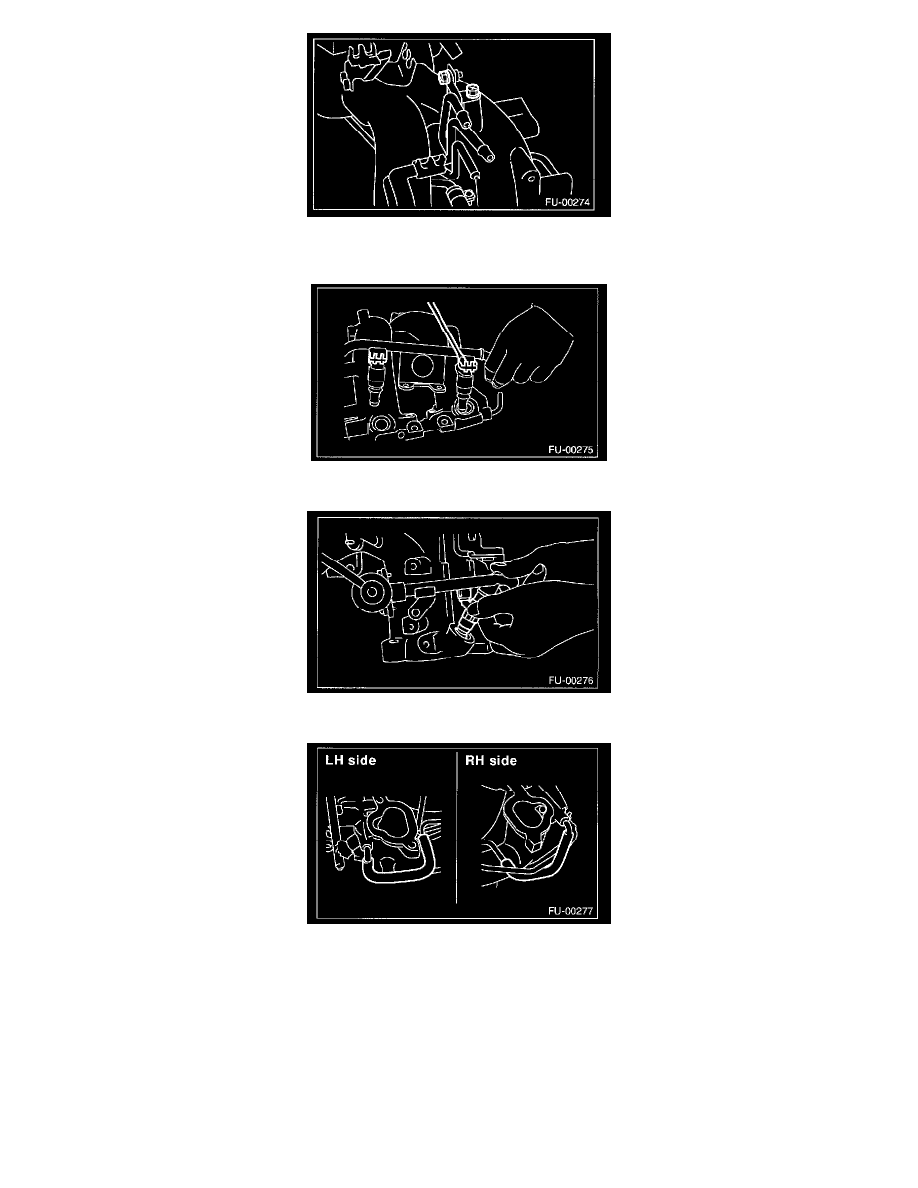 FU-00274

FU-00275

FU-00276

LH side

RH side

FU-00277