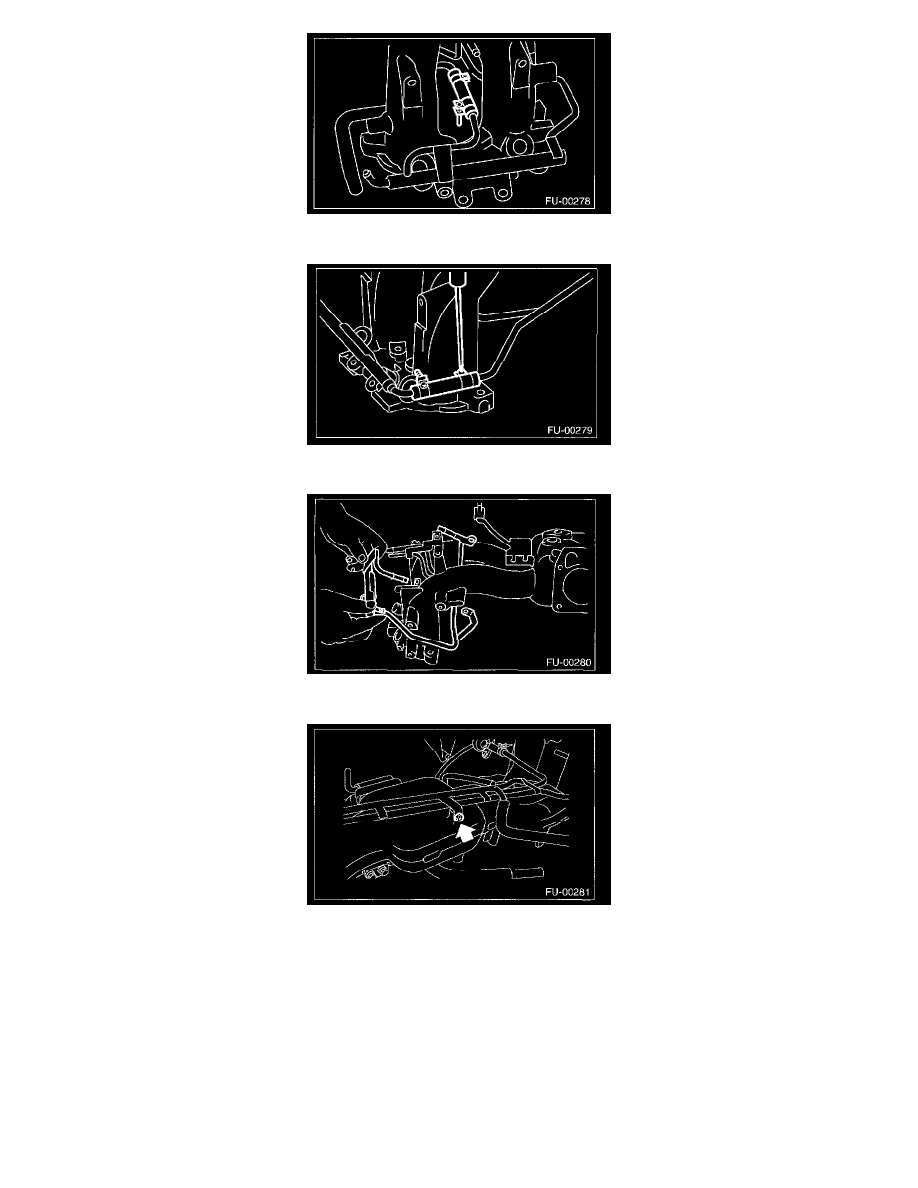 FU-00278

FU-00279

FU-00280

FU-00281