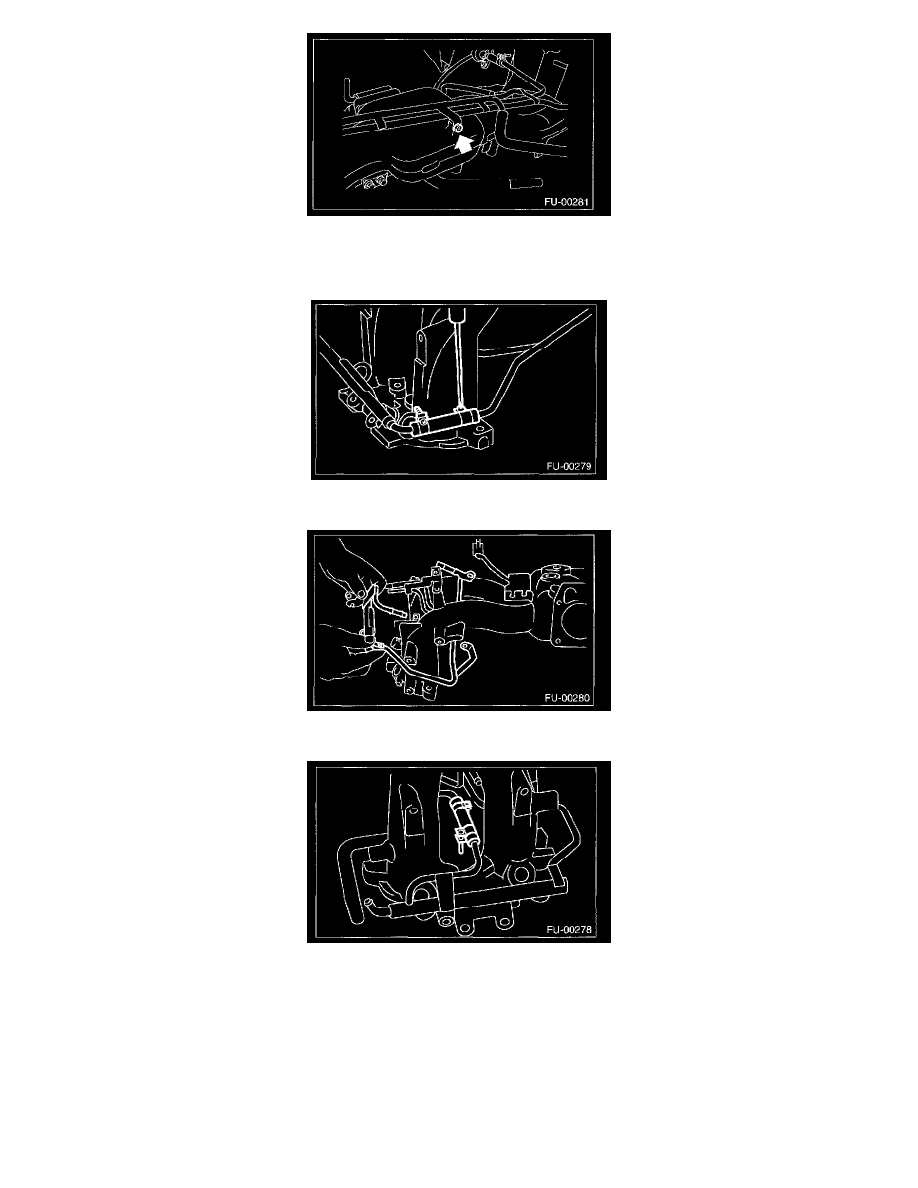 FU-00281

FU-00279

FU-00280

FU-00278